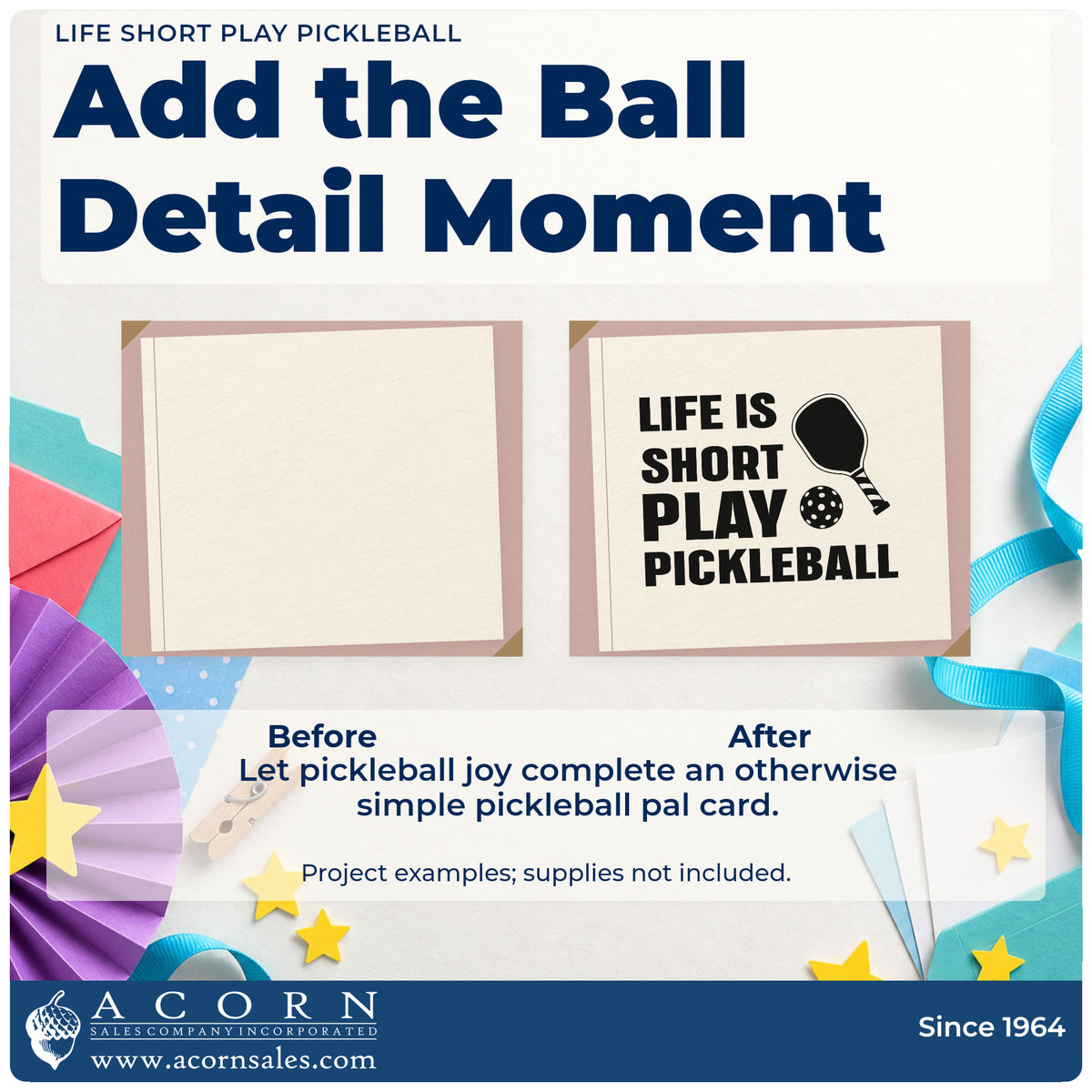 LIFE SHORT PLAY PICKLEBALL

Add the Ball Detail Moment

LIFE IS SHORT PLAY PICKLEBALL

Before

After

Let pickleball joy complete an otherwise simple pickleball pal card.

Project examples; supplies not included.

ACORN
SALES COMPANY INCORPORATED
www.acornsales.com

Since 1964