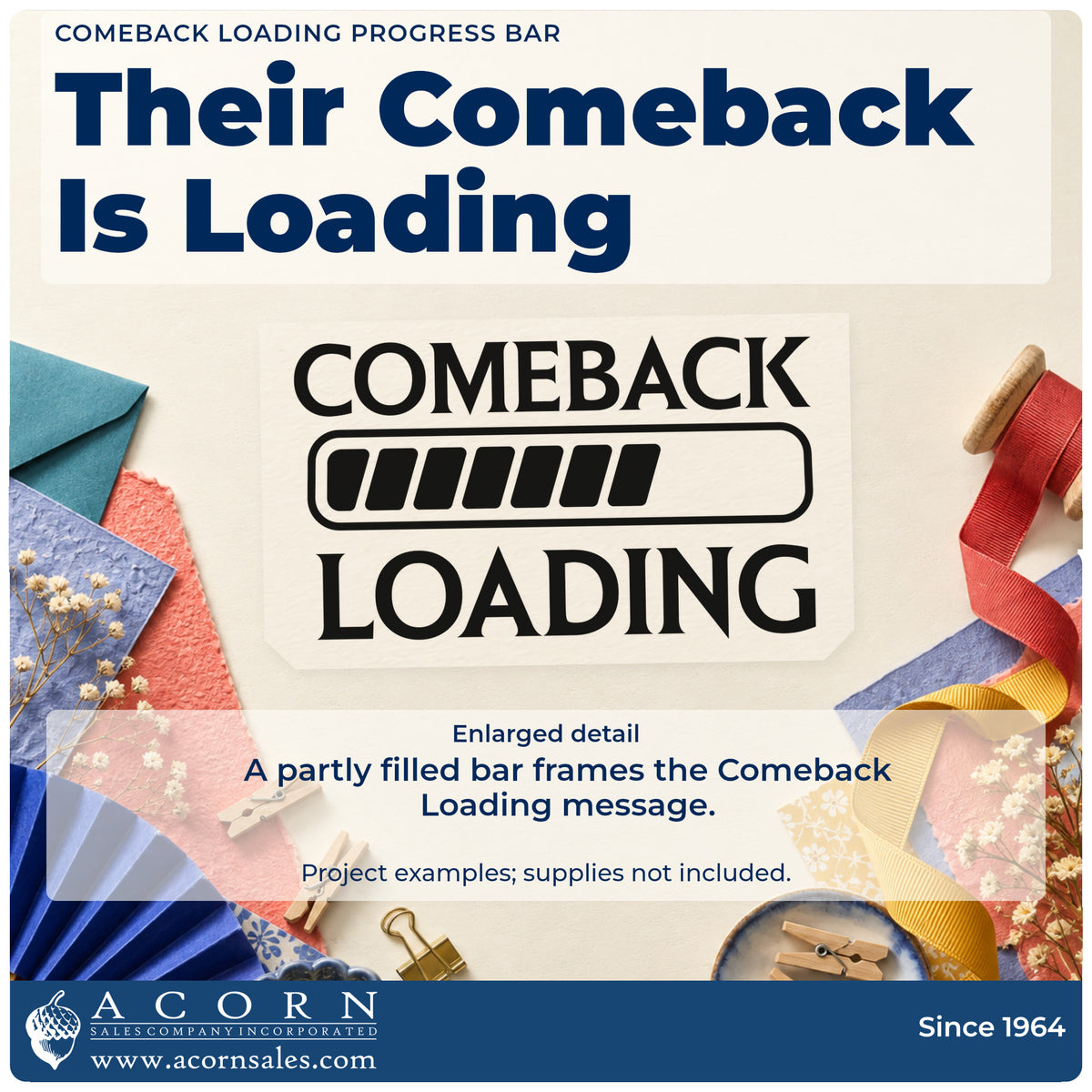 COMEBACK LOADING PROGRESS BAR

Their Comeback Is Loading

COMEBACK

LOADING

Enlarged detail

A partly filled bar frames the Comeback Loading message.

Project examples; supplies not included.

ACORN
SALES COMPANY INCORPORATED
www.acornsales.com

Since 1964