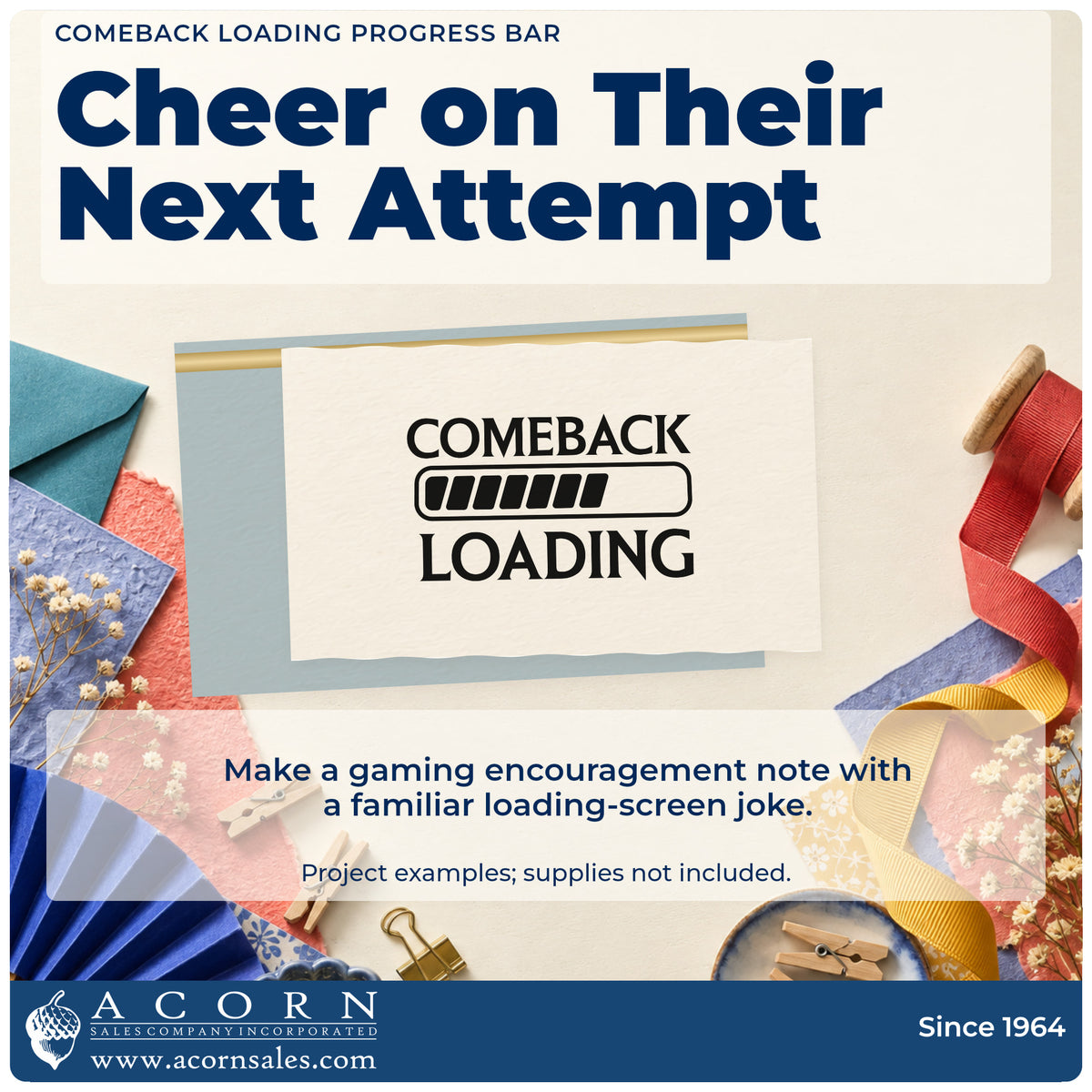 COMEBACK LOADING PROGRESS BAR

Cheer on Their Next Attempt

COMEBACK
LOADING

Make a gaming encouragement note with a familiar loading-screen joke.

Project examples; supplies not included.

ACORN
SALES COMPANY INCORPORATED
www.acornsales.com

Since 1964