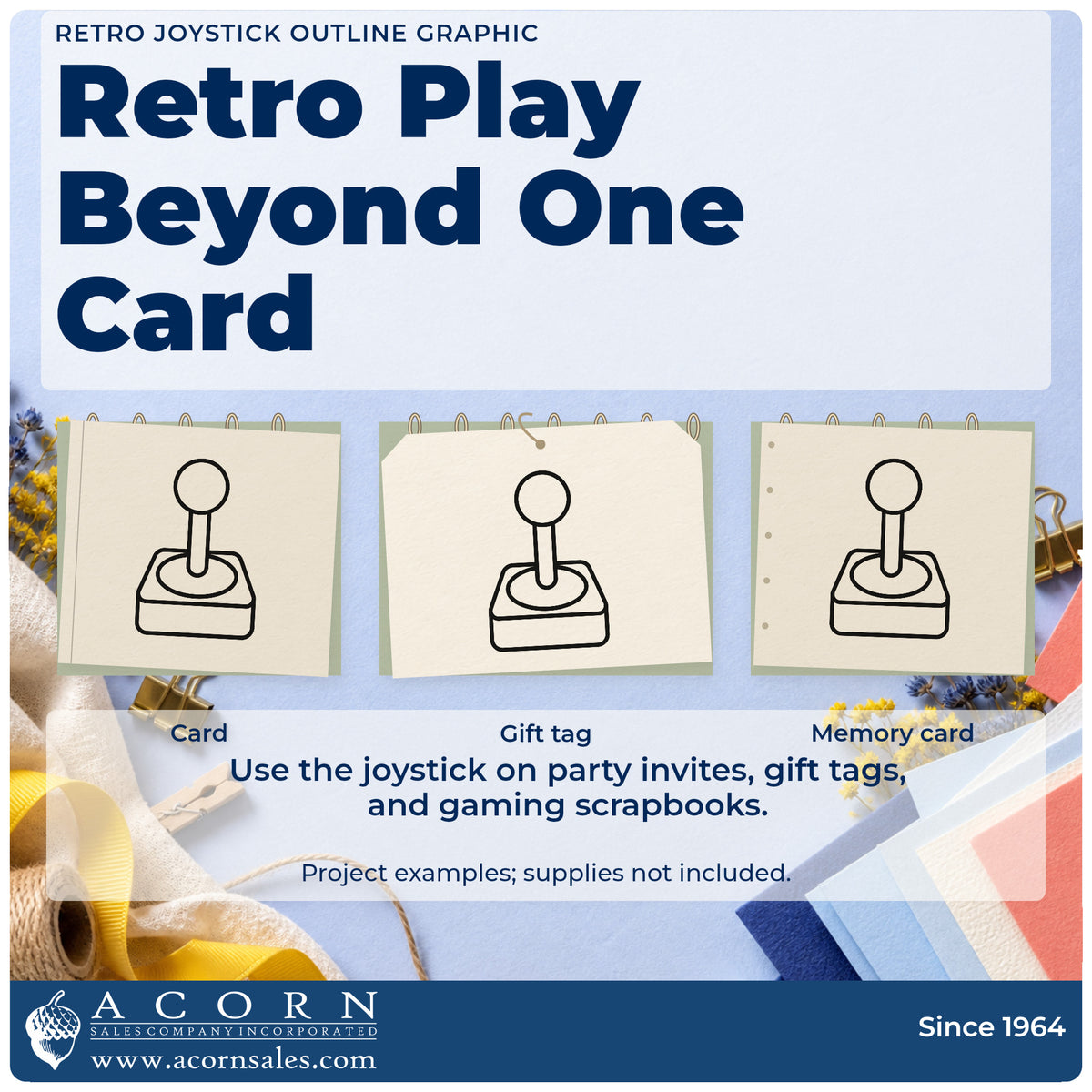 RETRO JOYSTICK OUTLINE GRAPHIC

Retro Play Beyond One Card

Card

Gift tag

Memory card

Use the joystick on party invites, gift tags, and gaming scrapbooks.

Project examples; supplies not included.

ACORN
SALES COMPANY INCORPORATED
www.acornsales.com

Since 1964