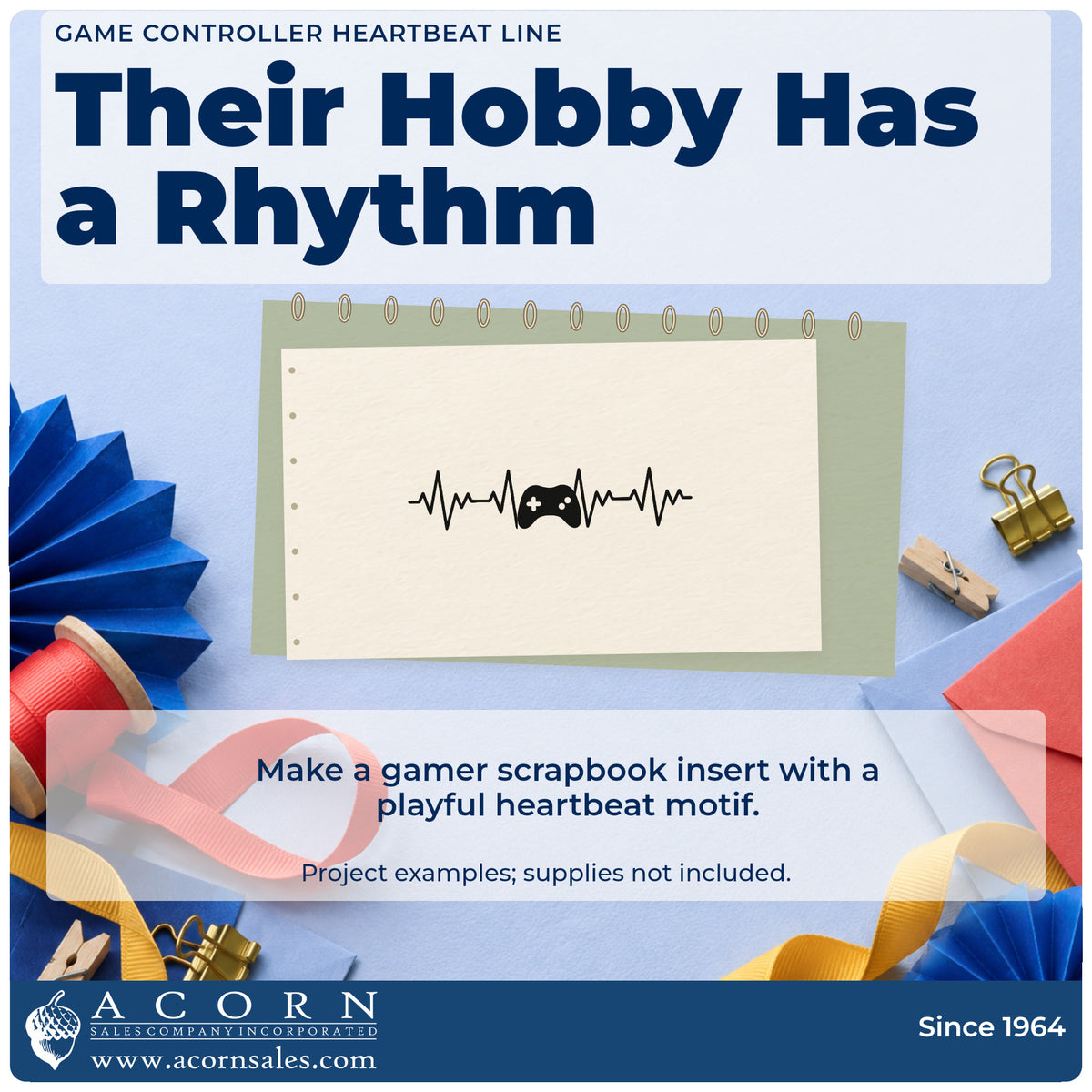 GAME CONTROLLER HEARTBEAT LINE

Their Hobby Has a Rhythm

Make a gamer scrapbook insert with a playful heartbeat motif.

Project examples; supplies not included.

ACORN
SALES COMPANY INCORPORATED
www.acornsales.com

Since 1964