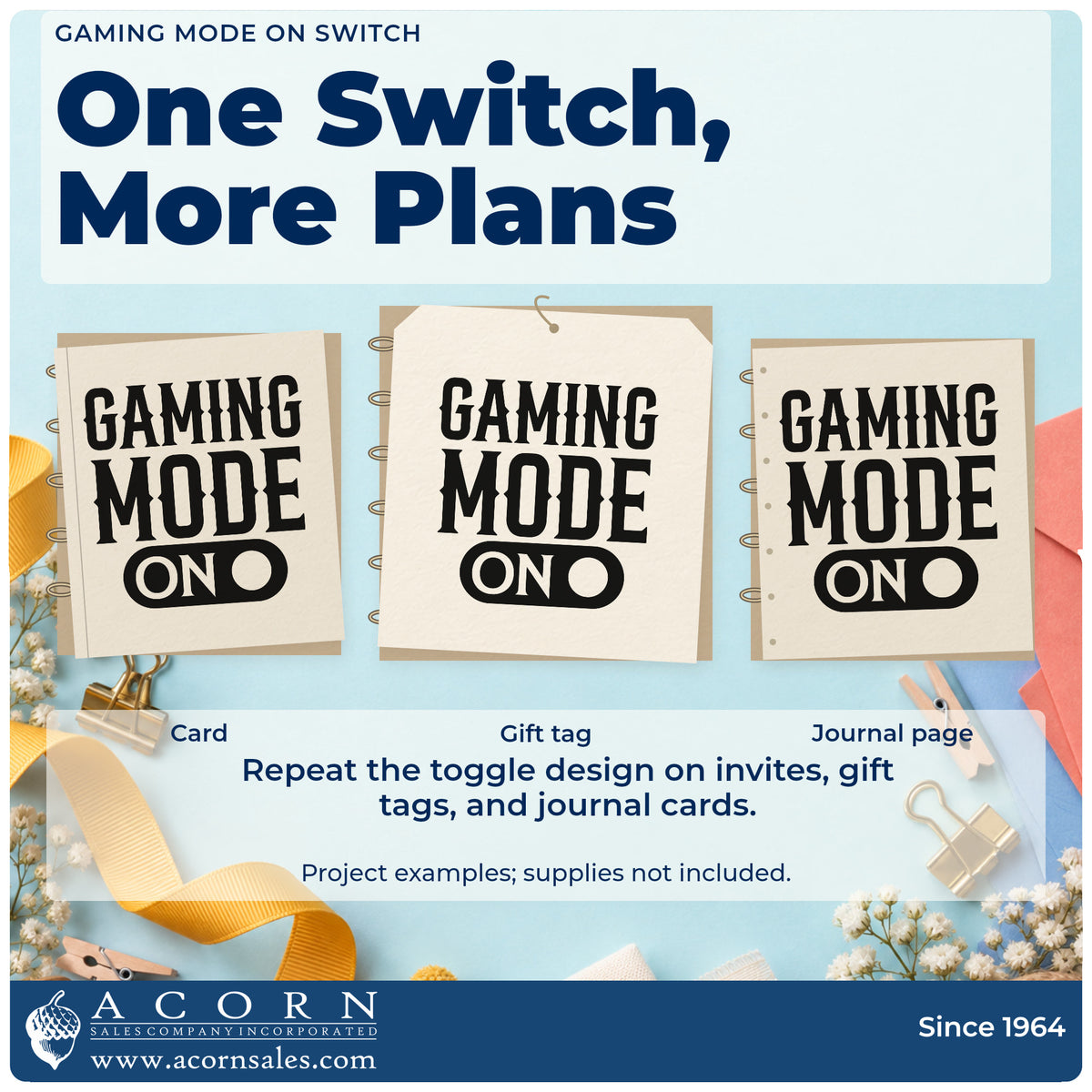 GAMING MODE ON SWITCH

One Switch, More Plans

GAMING MODE ON

GAMING MODE ON

GAMING MODE ON

Card

Gift tag

Journal page

Repeat the toggle design on invites, gift tags, and journal cards.

Project examples; supplies not included.

ACORN
SALES COMPANY INCORPORATED
www.acornsales.com

Since 1964