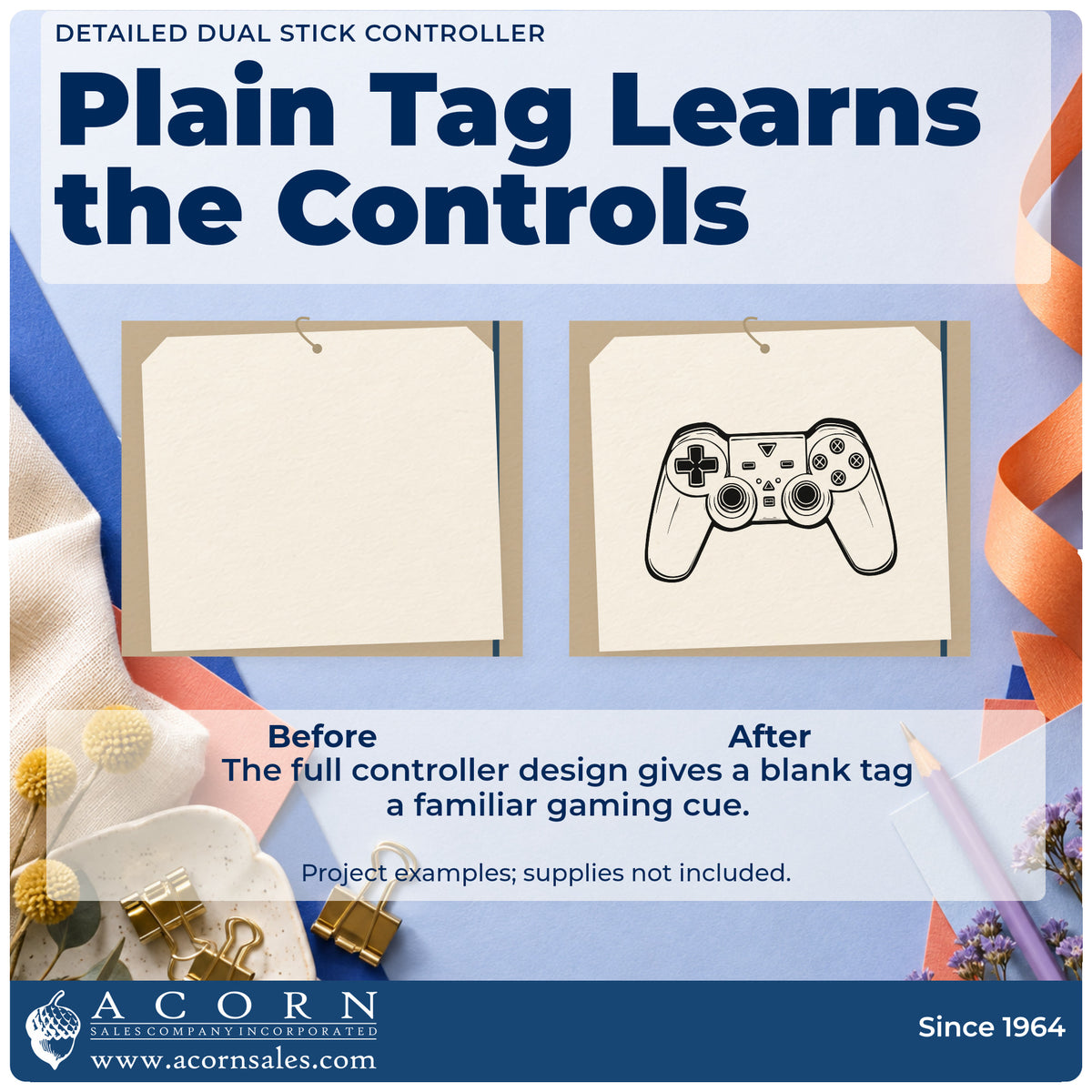 DETAILED DUAL STICK CONTROLLER

Plain Tag Learns the Controls

Before

After

The full controller design gives a blank tag a familiar gaming cue.

Project examples; supplies not included.

ACORN
SALES COMPANY INCORPORATED
www.acornsales.com

Since 1964