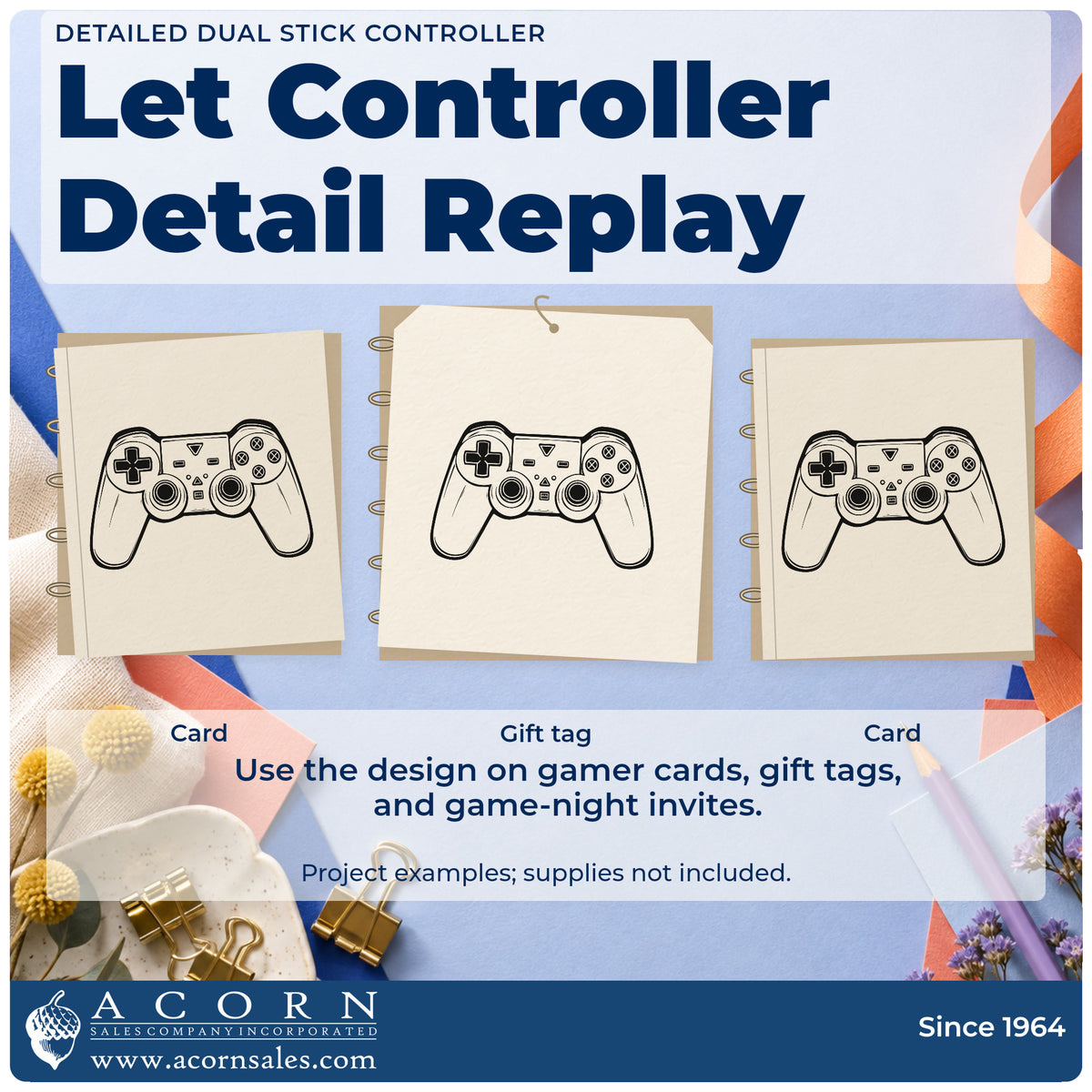 DETAILED DUAL STICK CONTROLLER

Let Controller Detail Replay

Card

Gift tag

Card

Use the design on gamer cards, gift tags, and game-night invites.

Project examples; supplies not included.

ACORN
SALES COMPANY INCORPORATED
www.acornsales.com

Since 1964