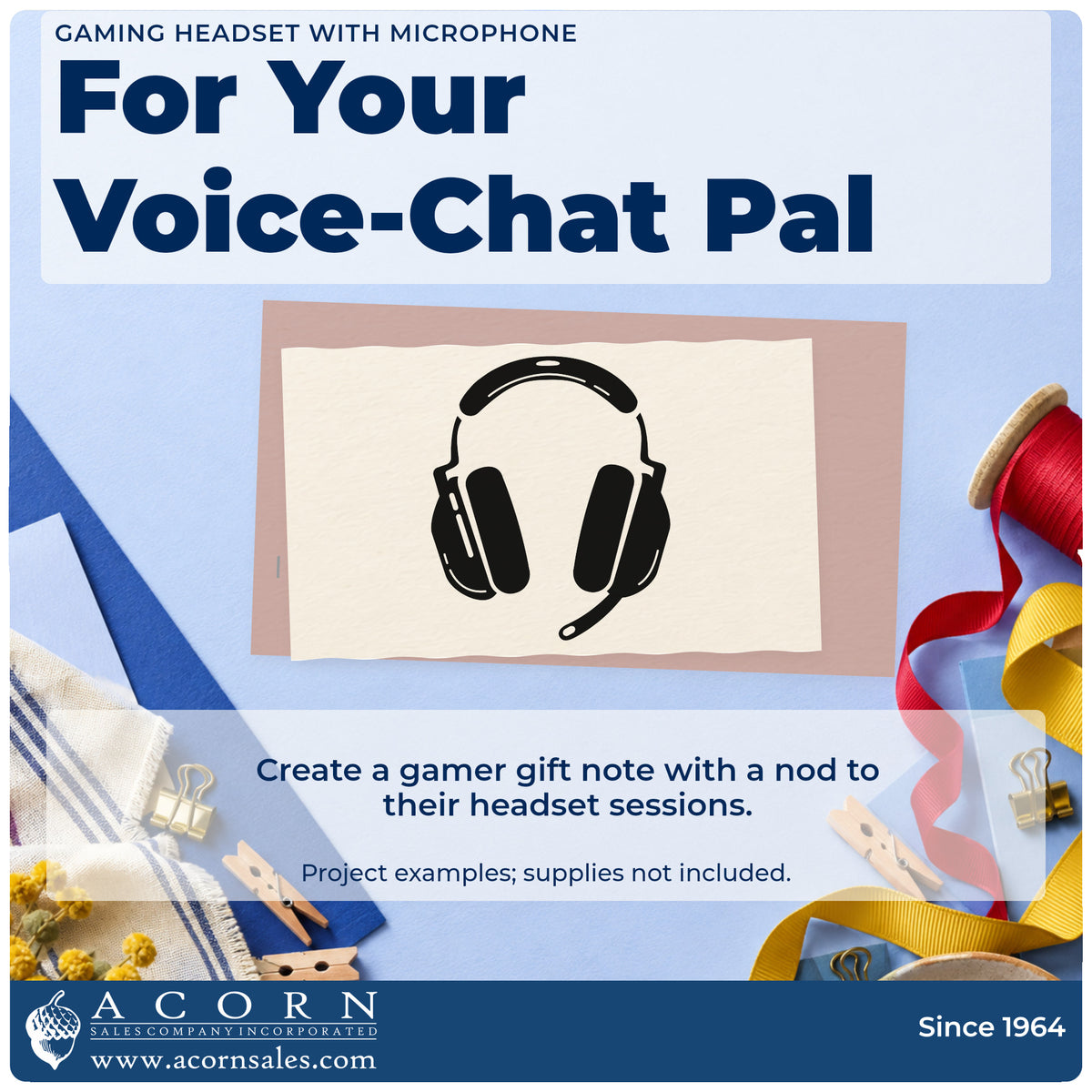 GAMING HEADSET WITH MICROPHONE

For Your Voice-Chat Pal

Create a gamer gift note with a nod to their headset sessions.

Project examples; supplies not included.

ACORN
SALES COMPANY INCORPORATED
www.acornsales.com

Since 1964