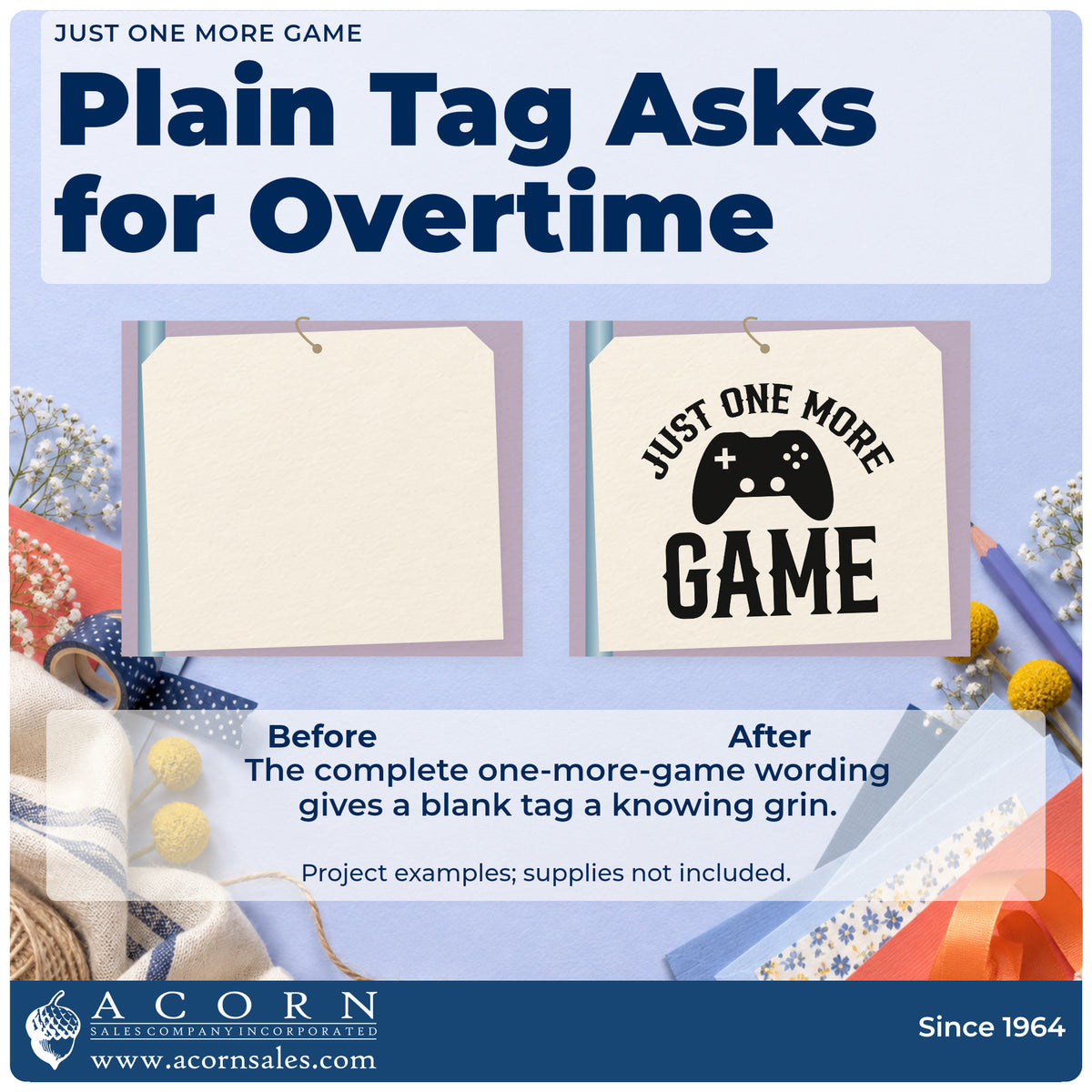 JUST ONE MORE GAME

Plain Tag Asks for Overtime

JUST ONE MORE

GAME

Before

After

The complete one-more-game wording gives a blank tag a knowing grin.

Project examples; supplies not included.

ACORN

SALES COMPANY INCORPORATED

www.acornsales.com

Since 1964