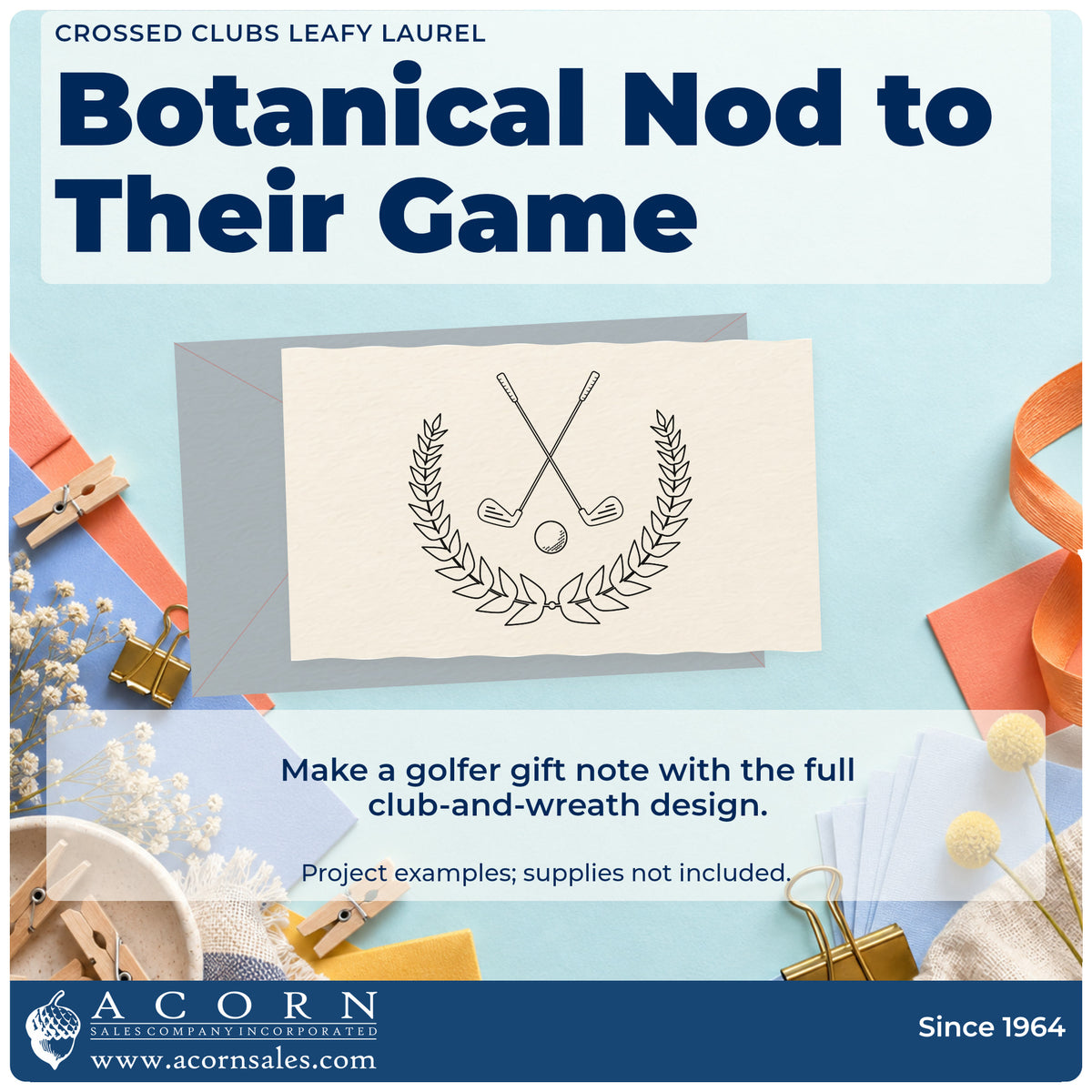 CROSSED CLUBS LEAFY LAUREL

Botanical Nod to Their Game

Make a golfer gift note with the full club-and-wreath design.

Project examples; supplies not included.

ACORN
SALES COMPANY INCORPORATED
www.acornsales.com

Since 1964