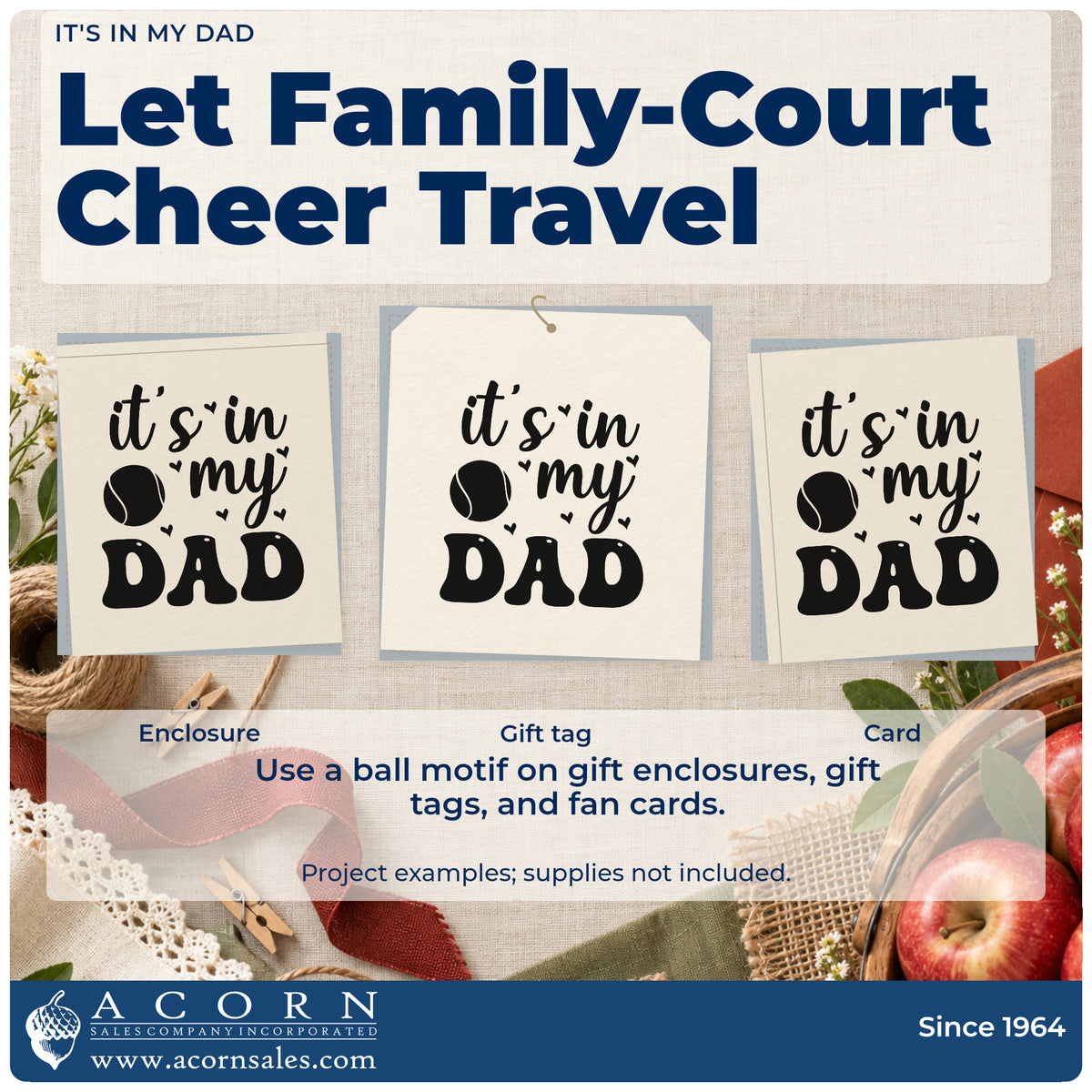 IT'S IN MY DAD

Let Family-Court Cheer Travel

it's in my DAD

it's in my DAD

it's in my DAD

Enclosure

Gift tag

Card

Use a ball motif on gift enclosures, gift tags, and fan cards.

Project examples; supplies not included.

ACORN
SALES COMPANY INCORPORATED
www.acornsales.com

Since 1964