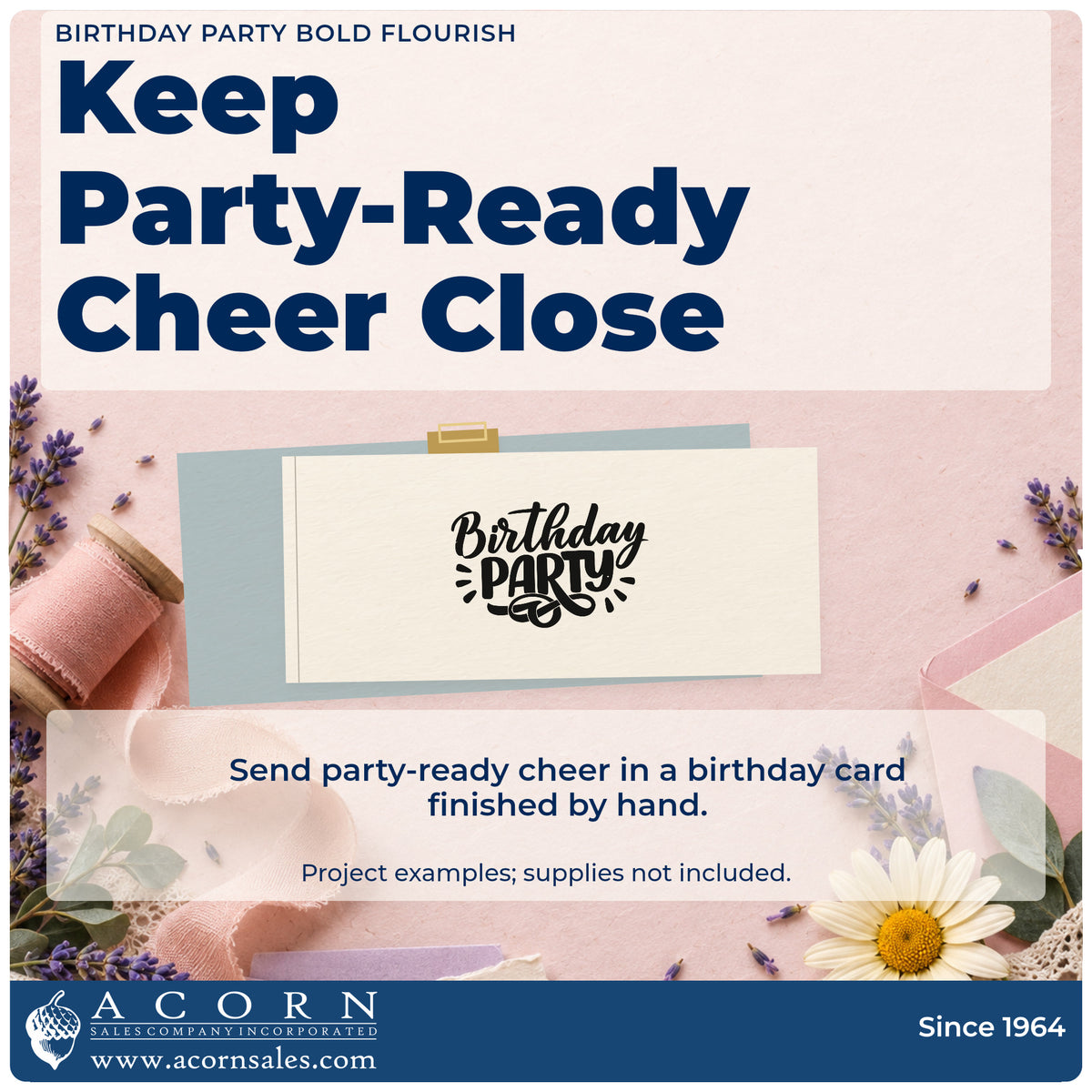 BIRTHDAY PARTY BOLD FLOURISH

Keep Party-Ready Cheer Close

Birthday PARTY

Send party-ready cheer in a birthday card finished by hand.

Project examples; supplies not included.

ACORN
SALES COMPANY INCORPORATED
www.acornsales.com

Since 1964