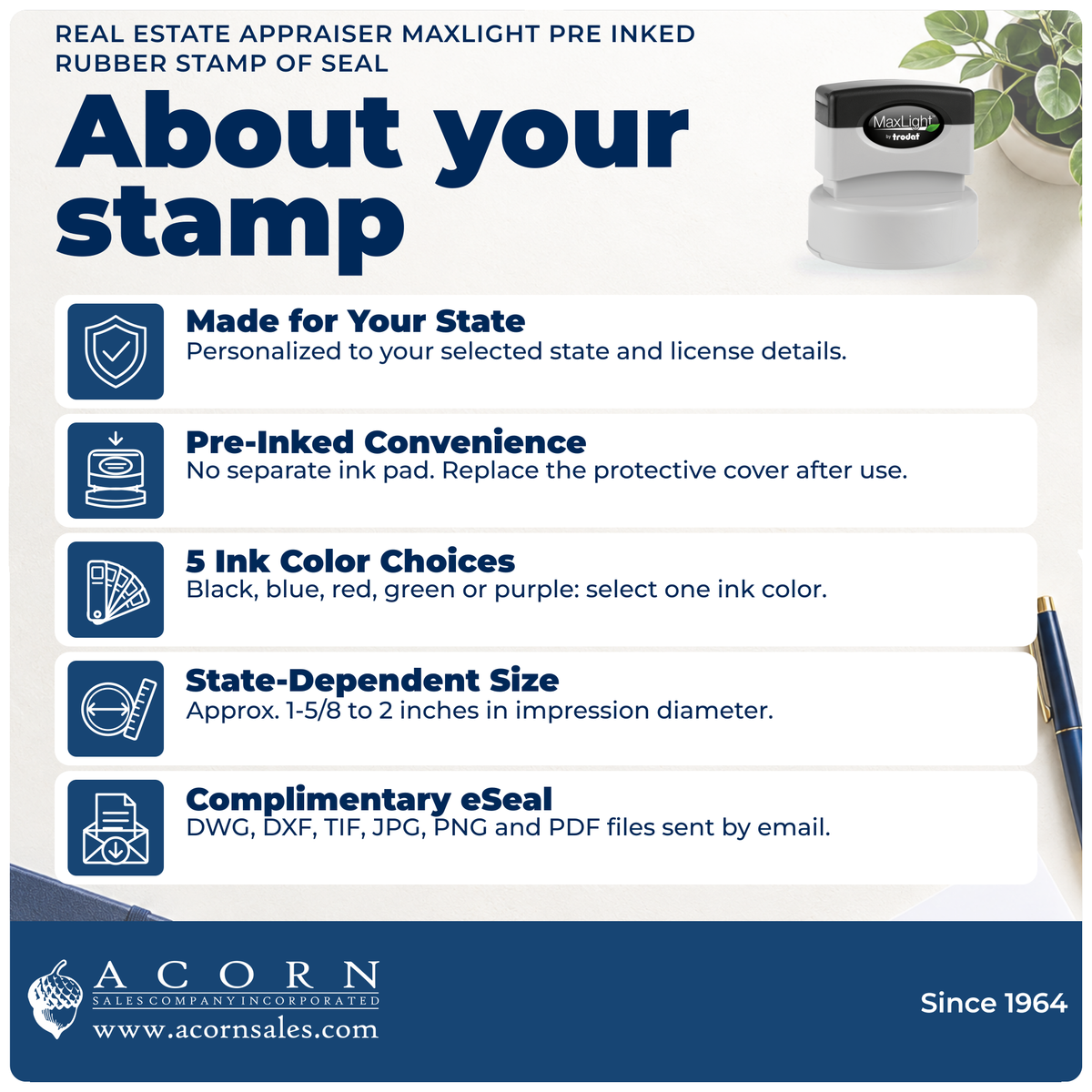 REAL ESTATE APPRAISER MAXLIGHT PRE INKED RUBBER STAMP OF SEAL

About your stamp

MaxLight
by trodat

Made for Your State
Personalized to your selected state and license details.

Pre-Inked Convenience
No separate ink pad. Replace the protective cover after use.

5 Ink Color Choices
Black, blue, red, green or purple: select one ink color.

State-Dependent Size
Approx. 1-5/8 to 2 inches in impression diameter.

Complimentary eSeal
DWG, DXF, TIF, JPG, PNG and PDF files sent by email.

ACORN
SALES COMPANY INCORPORATED
www.acornsales.com

Since 1964