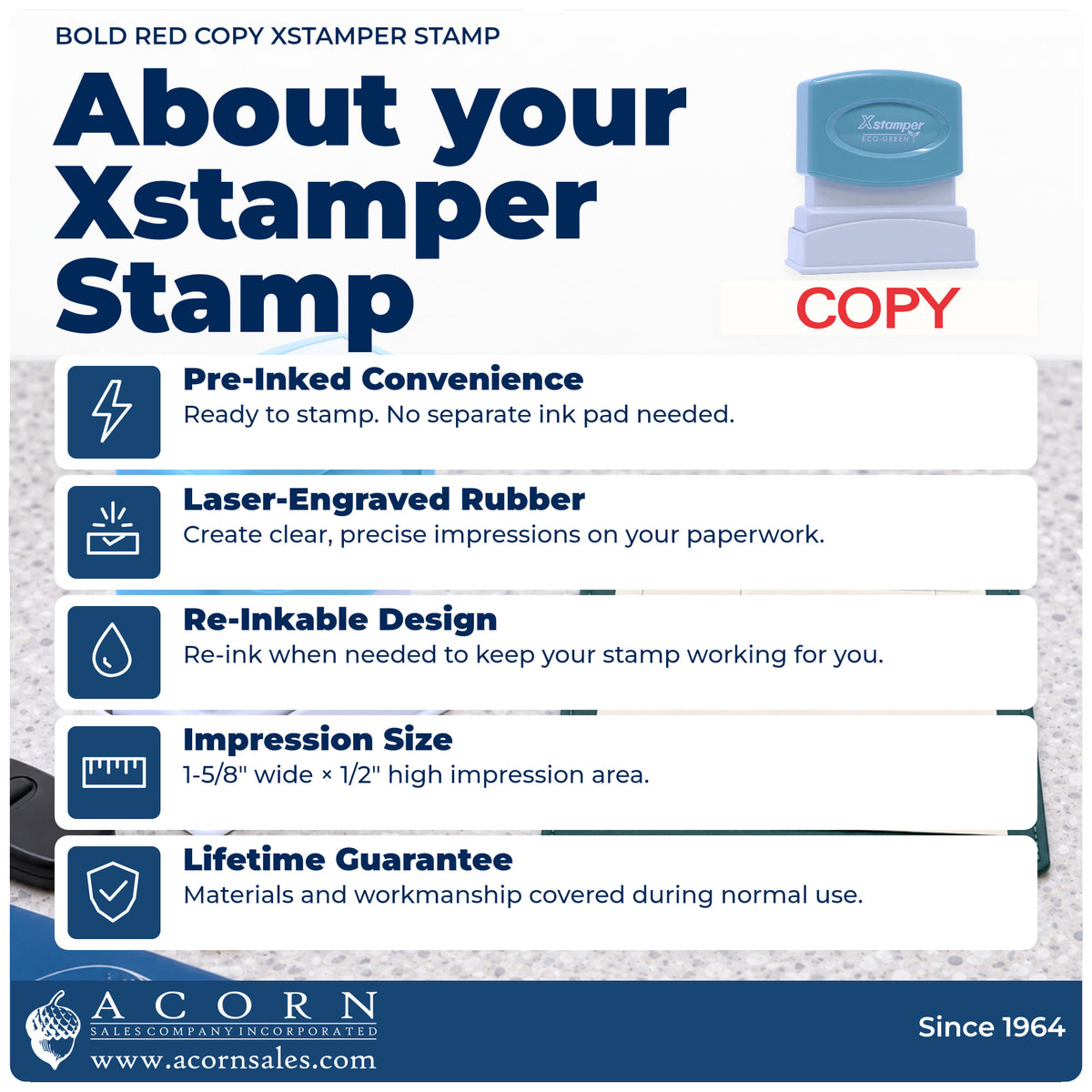 BOLD RED COPY XSTAMPER STAMP

About your Xstamper Stamp

Xstamper
ECO-GREEN

COPY

Pre-Inked Convenience
Ready to stamp. No separate ink pad needed.

Laser-Engraved Rubber
Create clear, precise impressions on your paperwork.

Re-Inkable Design
Re-ink when needed to keep your stamp working for you.

Impression Size
1-5/8" wide × 1/2" high impression area.

Lifetime Guarantee
Materials and workmanship covered during normal use.

ACORN
SALES COMPANY INCORPORATED
www.acornsales.com

Since 1964