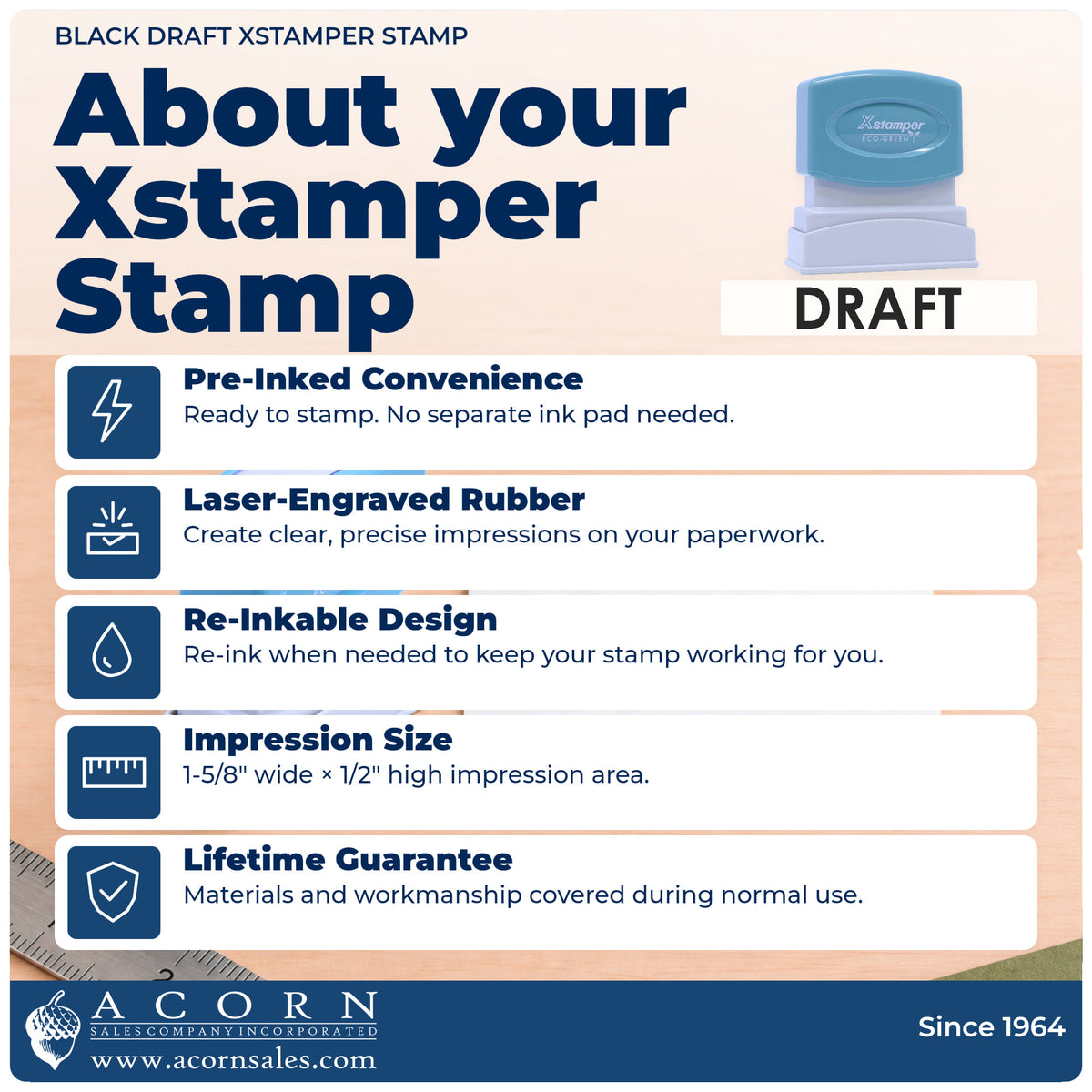 BLACK DRAFT XSTAMPER STAMP

About your Xstamper Stamp

Xstamper
ECO-GREEN

DRAFT

Pre-Inked Convenience
Ready to stamp. No separate ink pad needed.

Laser-Engraved Rubber
Create clear, precise impressions on your paperwork.

Re-Inkable Design
Re-ink when needed to keep your stamp working for you.

Impression Size
1-5/8" wide × 1/2" high impression area.

Lifetime Guarantee
Materials and workmanship covered during normal use.

ACORN
SALES COMPANY INCORPORATED
www.acornsales.com

Since 1964