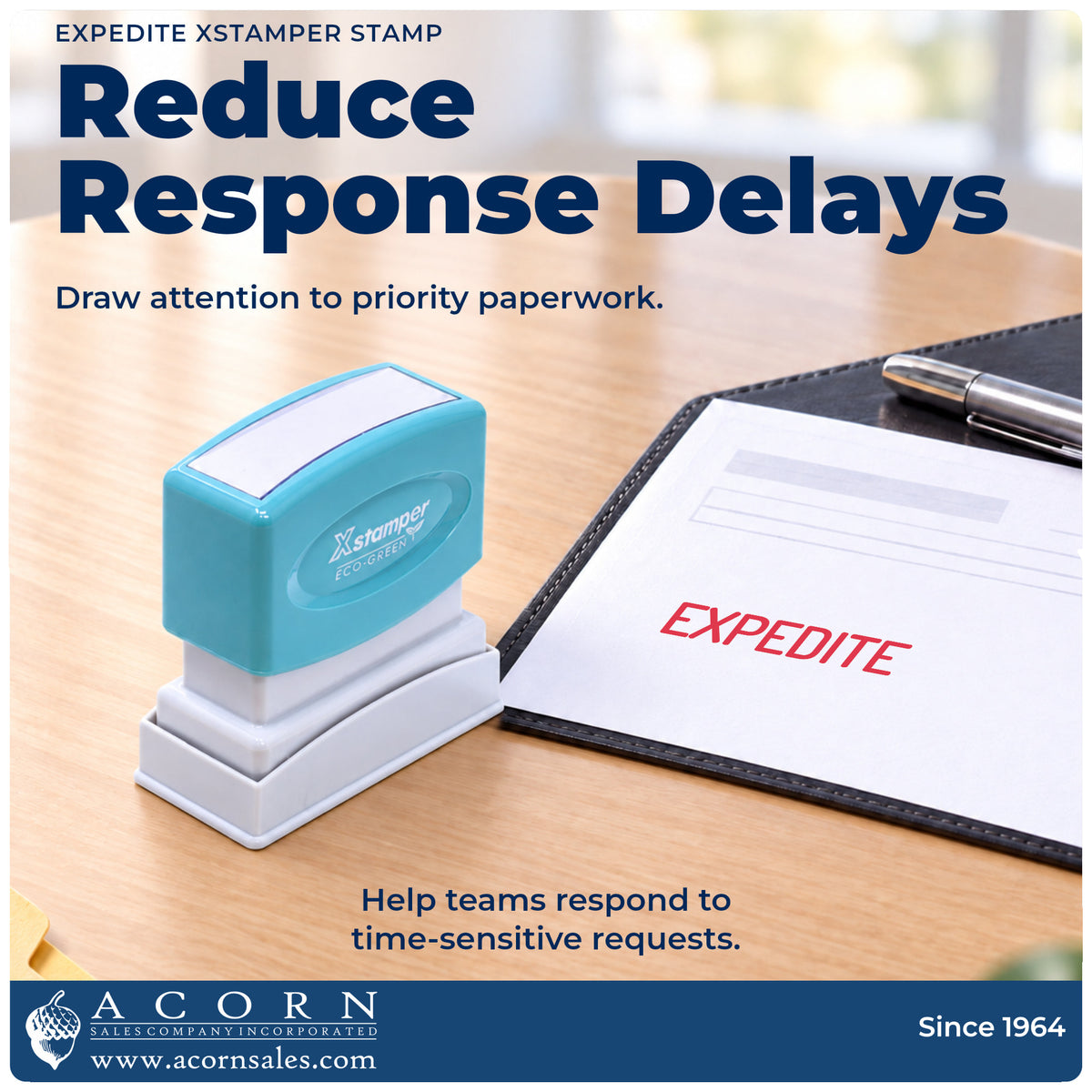 EXPEDITE XSTAMPER STAMP

Reduce Response Delays

Draw attention to priority paperwork.

Xstamper
ECO-GREEN

EXPEDITE

Help teams respond to time-sensitive requests.

ACORN
SALES COMPANY INCORPORATED
www.acornsales.com

Since 1964