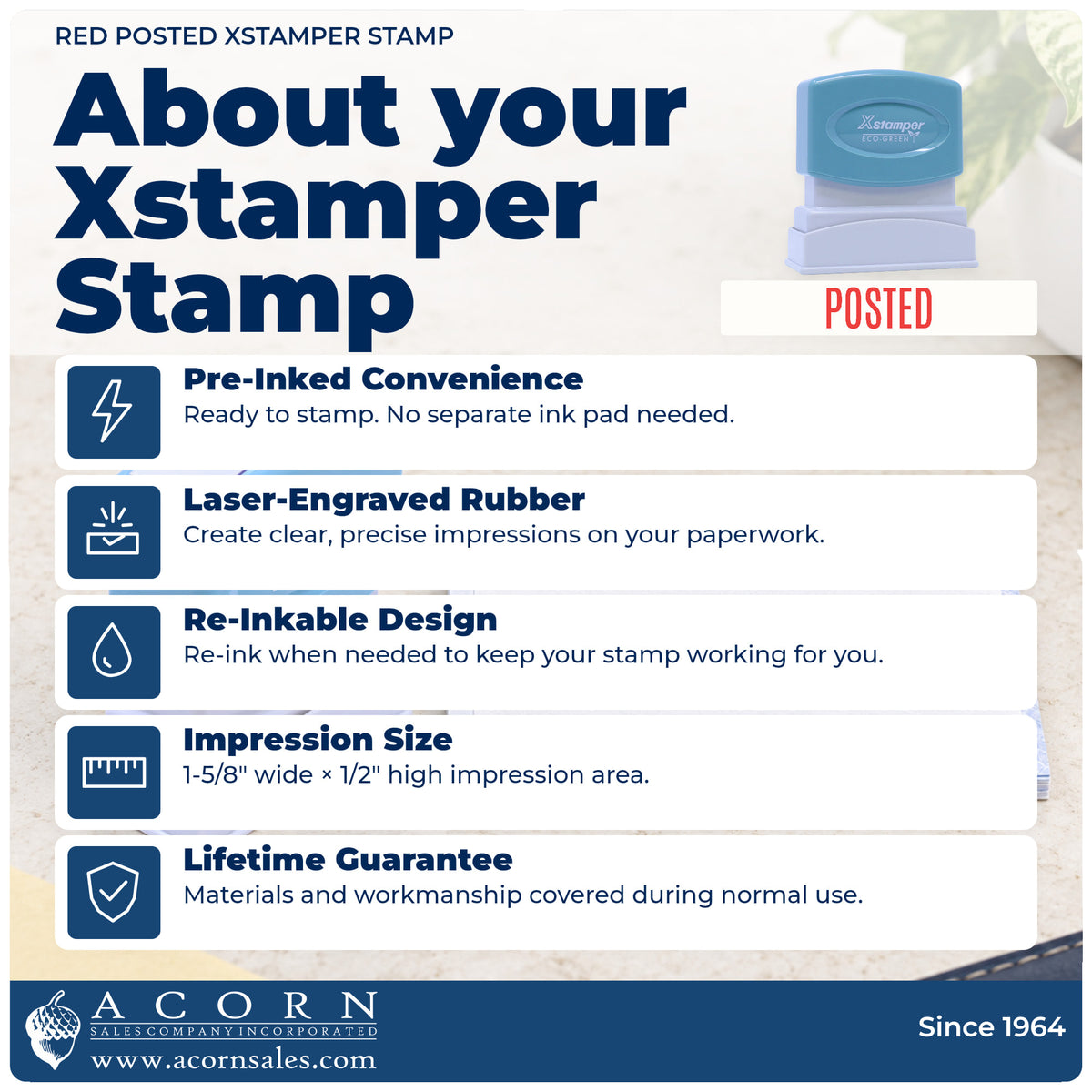 RED POSTED XSTAMPER STAMP

About your Xstamper Stamp

Xstamper
ECO-GREEN

POSTED

Pre-Inked Convenience
Ready to stamp. No separate ink pad needed.

Laser-Engraved Rubber
Create clear, precise impressions on your paperwork.

Re-Inkable Design
Re-ink when needed to keep your stamp working for you.

Impression Size
1-5/8" wide × 1/2" high impression area.

Lifetime Guarantee
Materials and workmanship covered during normal use.

ACORN
SALES COMPANY INCORPORATED
www.acornsales.com

Since 1964