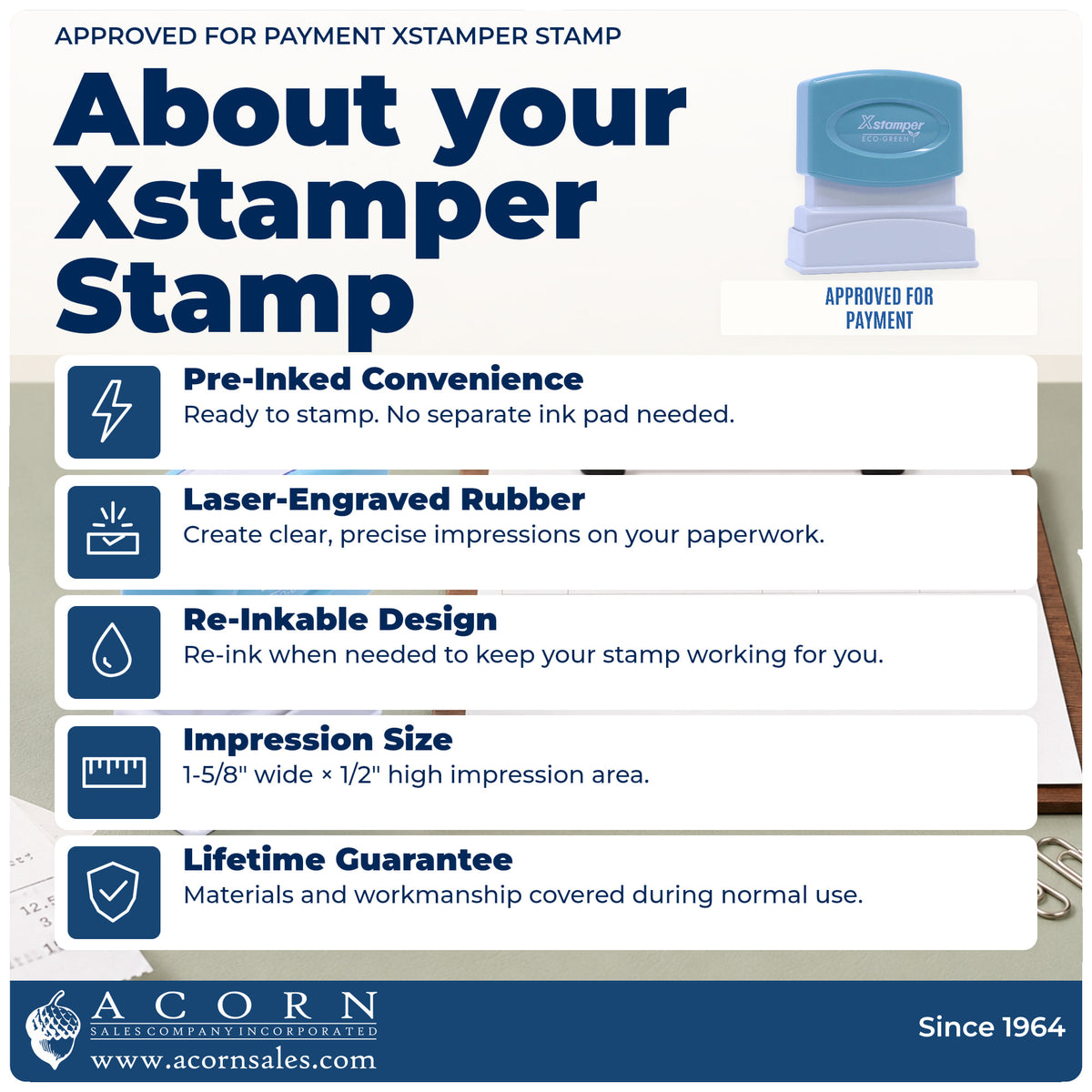 APPROVED FOR PAYMENT XSTAMPER STAMP

About your Xstamper Stamp

Xstamper
ECO-GREEN

APPROVED FOR PAYMENT

Pre-Inked Convenience
Ready to stamp. No separate ink pad needed.

Laser-Engraved Rubber
Create clear, precise impressions on your paperwork.

Re-Inkable Design
Re-ink when needed to keep your stamp working for you.

Impression Size
1-5/8" wide × 1/2" high impression area.

Lifetime Guarantee
Materials and workmanship covered during normal use.

ACORN
SALES COMPANY INCORPORATED
www.acornsales.com

Since 1964