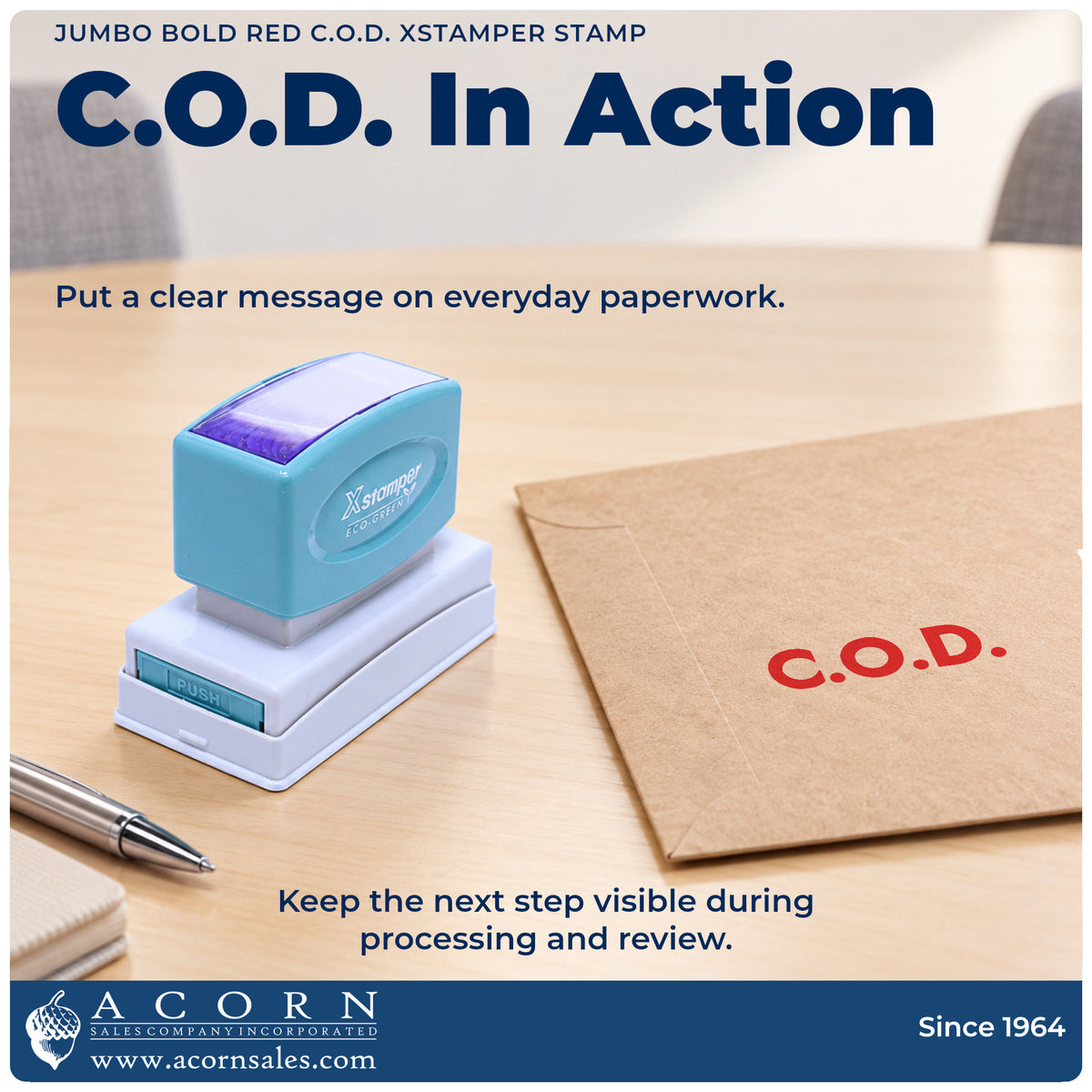 JUMBO BOLD RED C.O.D. XSTAMPER STAMP

C.O.D. In Action

Put a clear message on everyday paperwork.

Xstamper
ECO-GREEN

PUSH

C.O.D.

Keep the next step visible during processing and review.

ACORN
SALES COMPANY INCORPORATED
www.acornsales.com

Since 1964