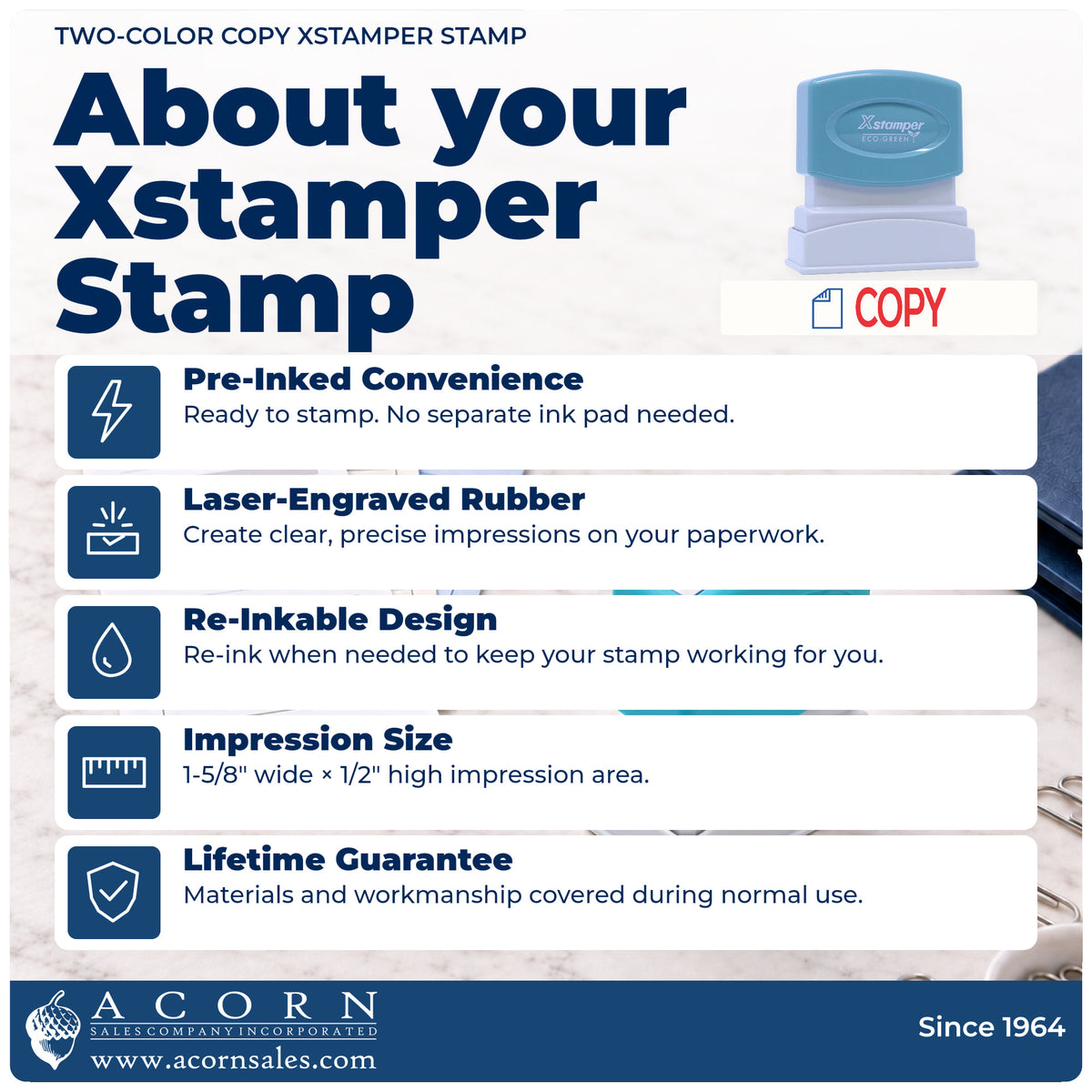 TWO-COLOR COPY XSTAMPER STAMP

About your Xstamper Stamp

Xstamper
ECO-GREEN

COPY

Pre-Inked Convenience
Ready to stamp. No separate ink pad needed.

Laser-Engraved Rubber
Create clear, precise impressions on your paperwork.

Re-Inkable Design
Re-ink when needed to keep your stamp working for you.

Impression Size
1-5/8" wide × 1/2" high impression area.

Lifetime Guarantee
Materials and workmanship covered during normal use.

ACORN
SALES COMPANY INCORPORATED
www.acornsales.com

Since 1964