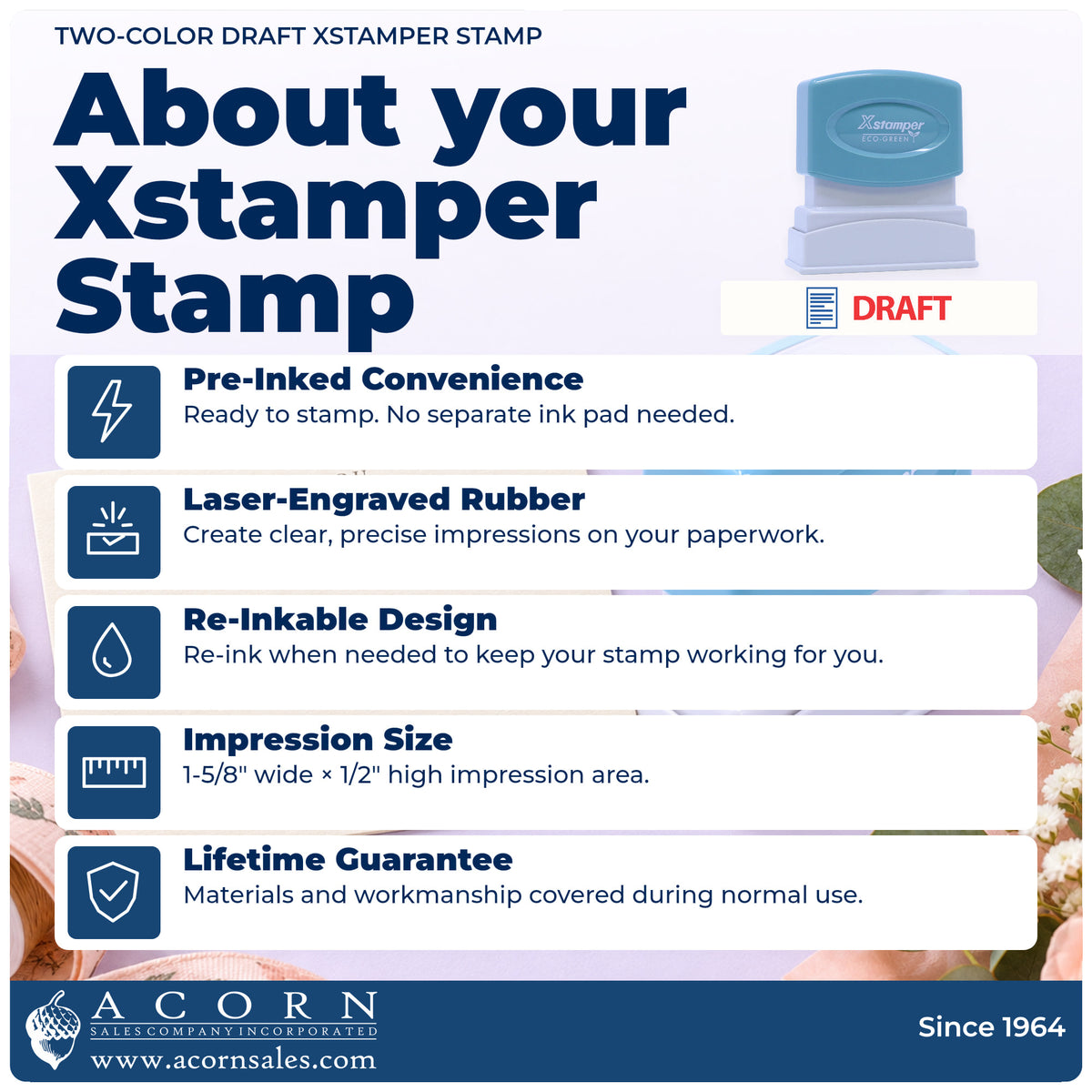 TWO-COLOR DRAFT XSTAMPER STAMP

About your Xstamper Stamp

Xstamper
ECO-GREEN

DRAFT

Pre-Inked Convenience
Ready to stamp. No separate ink pad needed.

Laser-Engraved Rubber
Create clear, precise impressions on your paperwork.

Re-Inkable Design
Re-ink when needed to keep your stamp working for you.

Impression Size
1-5/8" wide × 1/2" high impression area.

Lifetime Guarantee
Materials and workmanship covered during normal use.

ACORN
SALES COMPANY INCORPORATED
www.acornsales.com

Since 1964