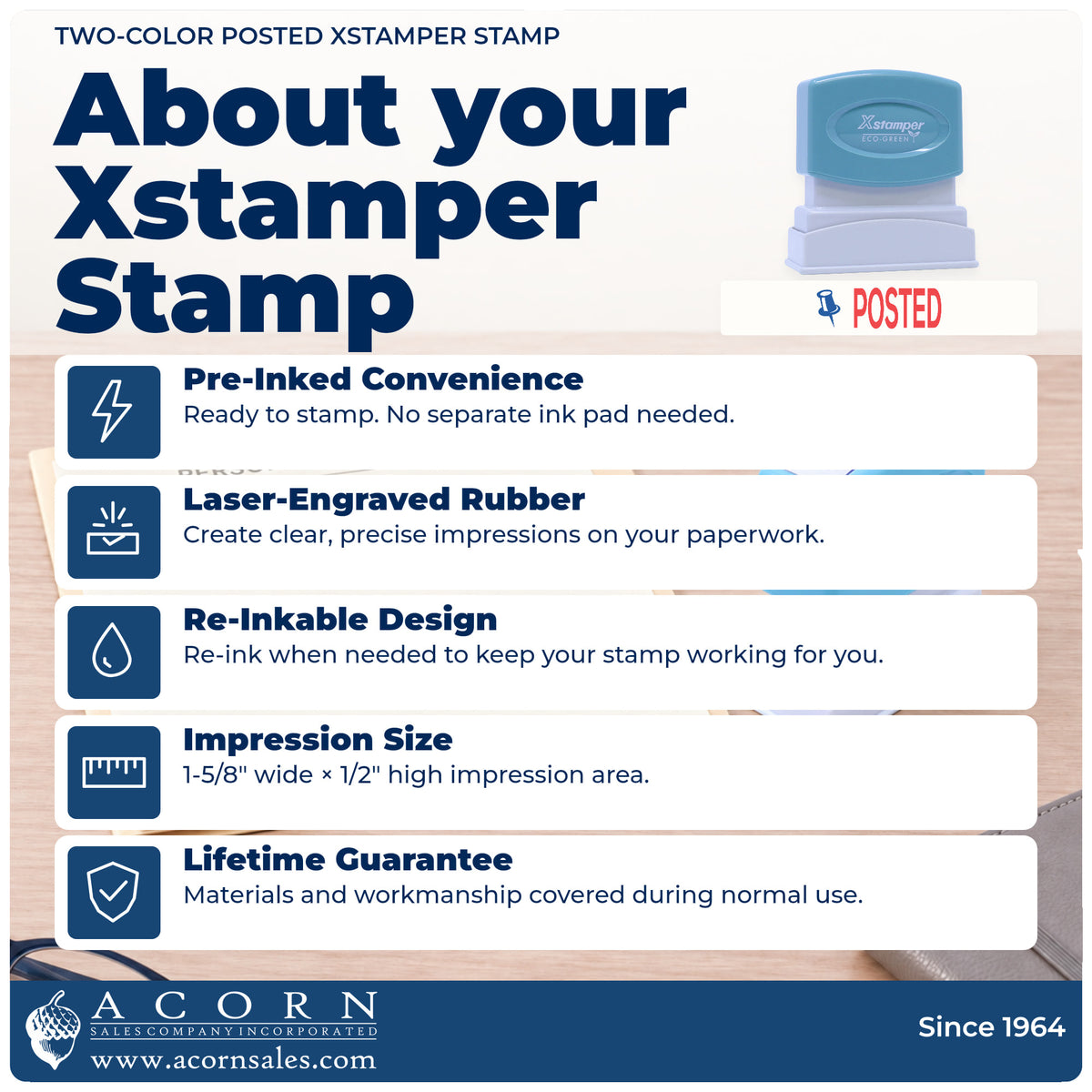 TWO-COLOR POSTED XSTAMPER STAMP

About your Xstamper Stamp

Xstamper
ECO-GREEN

POSTED

Pre-Inked Convenience
Ready to stamp. No separate ink pad needed.

Laser-Engraved Rubber
Create clear, precise impressions on your paperwork.

Re-Inkable Design
Re-ink when needed to keep your stamp working for you.

Impression Size
1-5/8" wide × 1/2" high impression area.

Lifetime Guarantee
Materials and workmanship covered during normal use.

ACORN
SALES COMPANY INCORPORATED
www.acornsales.com

Since 1964