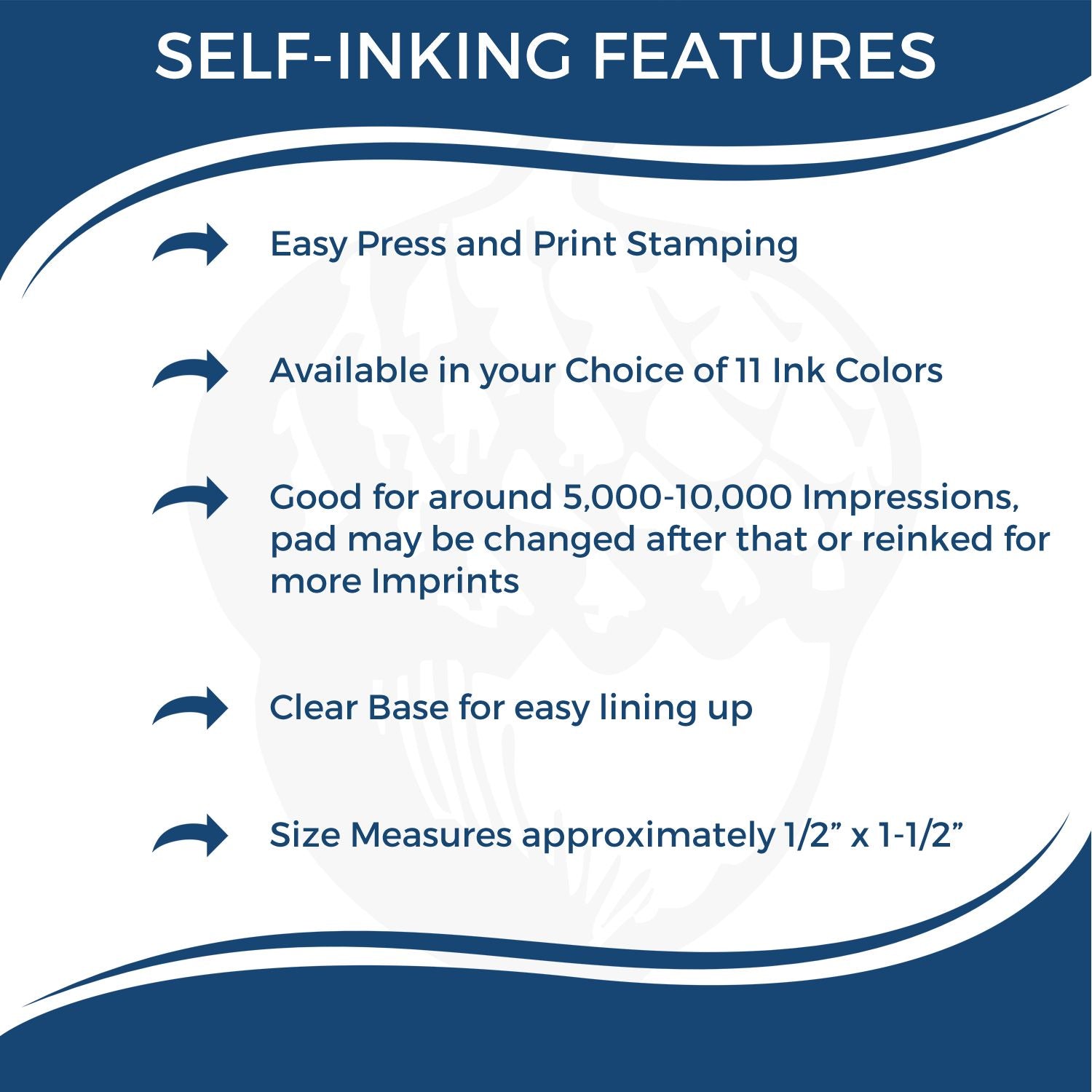 SELF-INKING FEATURES

Easy Press and Print Stamping

Available in your Choice of 11 Ink Colors

Good for around 5,000-10,000 Impressions, pad may be changed after that or reinked for more Imprints

Clear Base for easy lining up

Size Measures approximately 1/2” x 1-1/2”