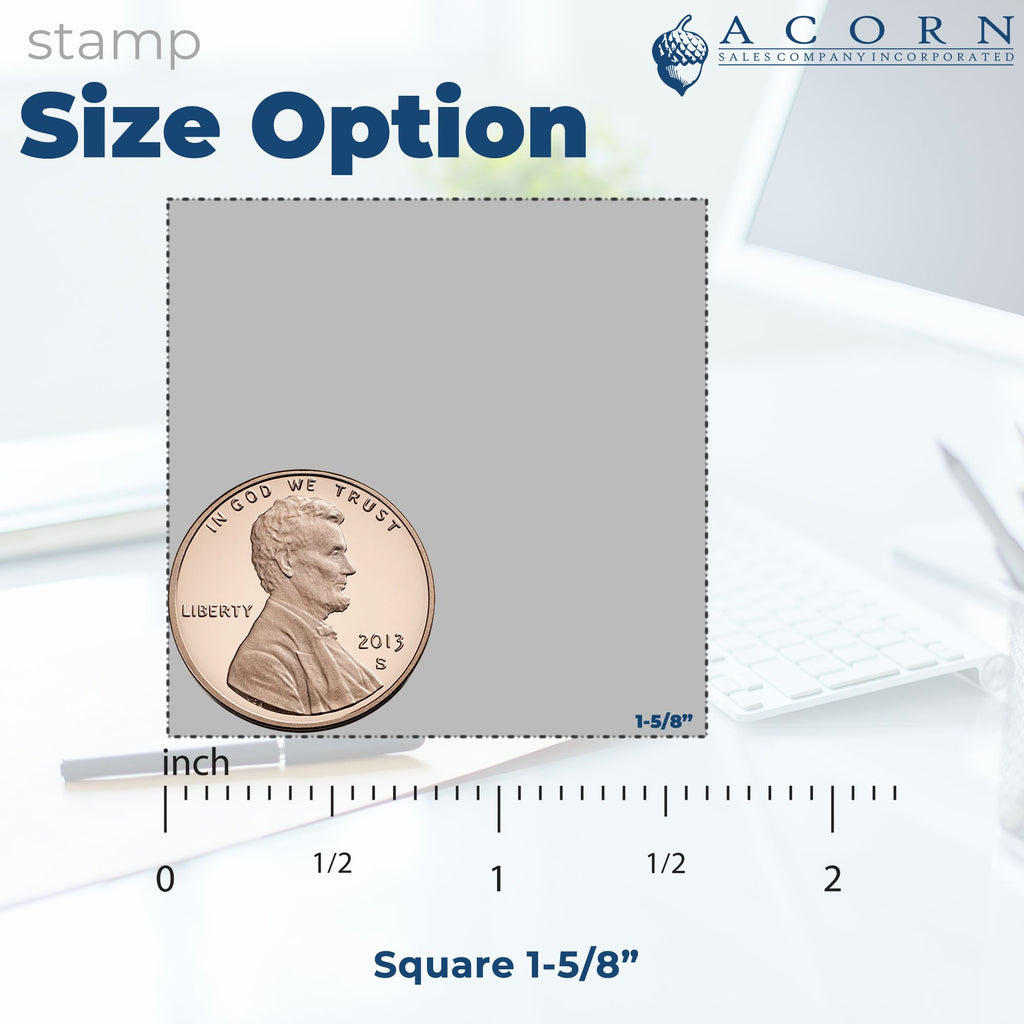 stamp
Size Option

ACORN
SALES COMPANY INCORPORATED

IN GOD WE TRUST
LIBERTY
2013
S

1-5/8”

inch
0 1/2 1 1/2 2

Square 1-5/8”