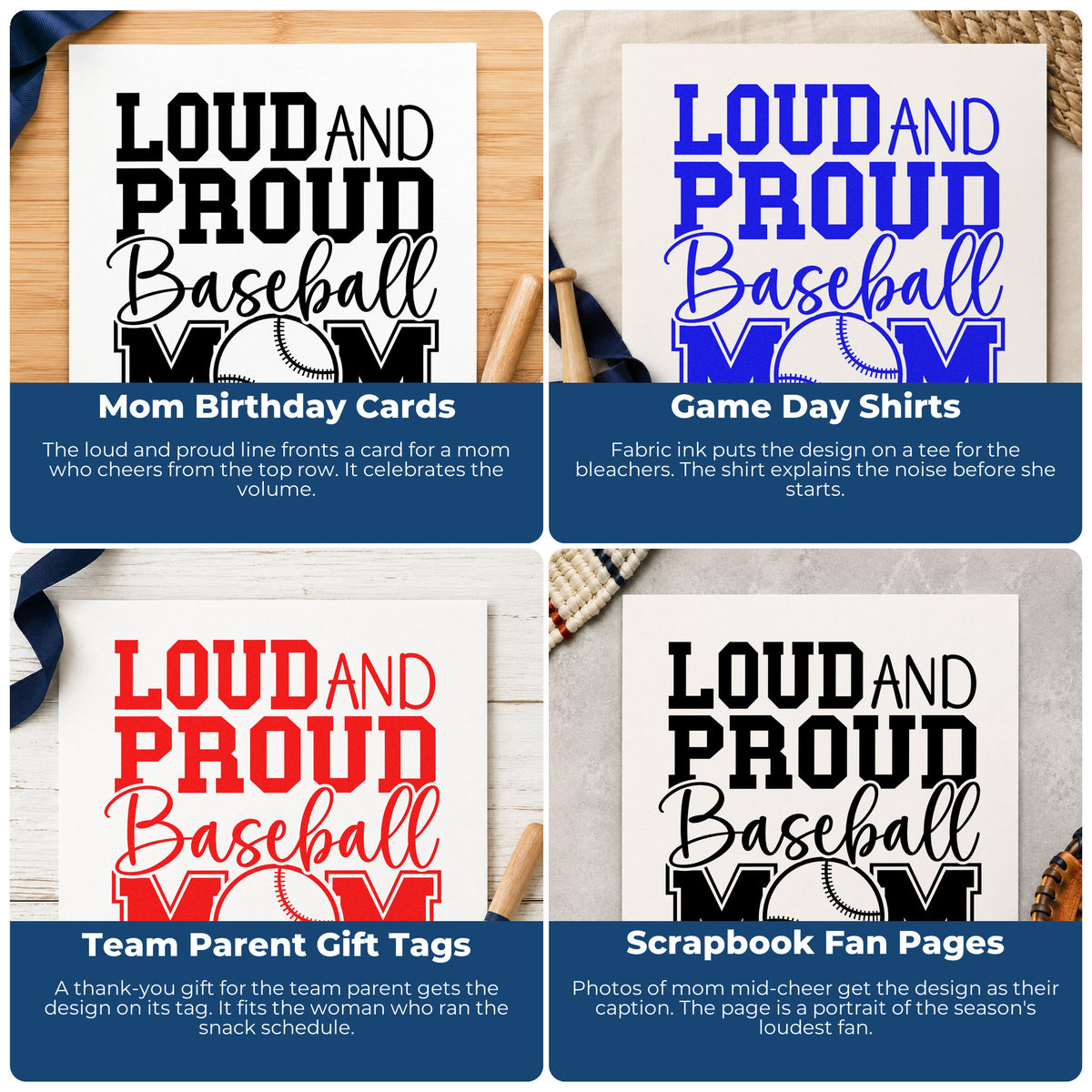 LOUD AND PROUD Baseball MOM

Mom Birthday Cards

The loud and proud line fronts a card for a mom who cheers from the top row. It celebrates the volume.

LOUD AND PROUD Baseball MOM

Game Day Shirts

Fabric ink puts the design on a tee for the bleachers. The shirt explains the noise before she starts.

LOUD AND PROUD Baseball MOM

Team Parent Gift Tags

A thank-you gift for the team parent gets the design on its tag. It fits the woman who ran the snack schedule.

LOUD AND PROUD Baseball MOM

Scrapbook Fan Pages

Photos of mom mid-cheer get the design as their caption. The page is a portrait of the season's loudest fan.