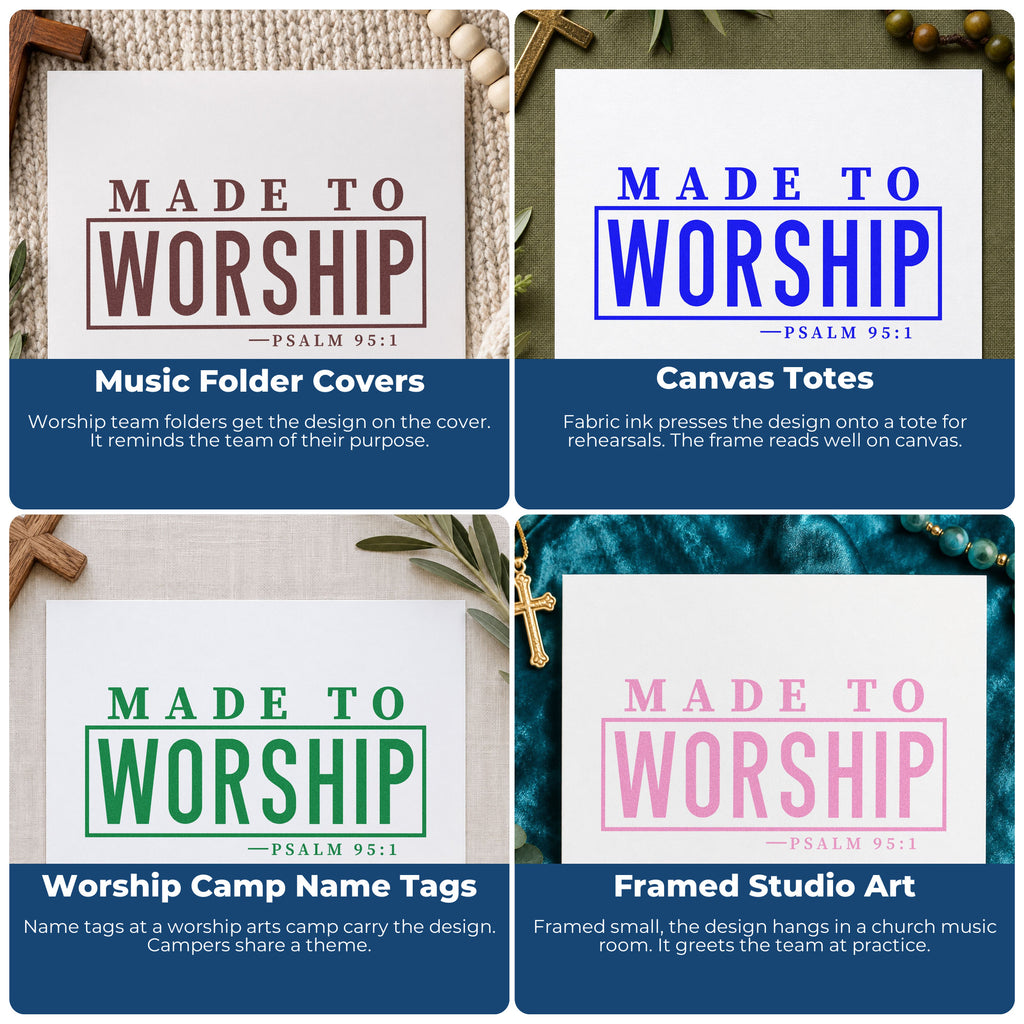 MADE TO
WORSHIP
—PSALM 95:1

Music Folder Covers

Worship team folders get the design on the cover. It reminds the team of their purpose.

MADE TO
WORSHIP
—PSALM 95:1

Canvas Totes

Fabric ink presses the design onto a tote for rehearsals. The frame reads well on canvas.

MADE TO
WORSHIP
—PSALM 95:1

Worship Camp Name Tags

Name tags at a worship arts camp carry the design. Campers share a theme.

MADE TO
WORSHIP
—PSALM 95:1

Framed Studio Art

Framed small, the design hangs in a church music room. It greets the team at practice.