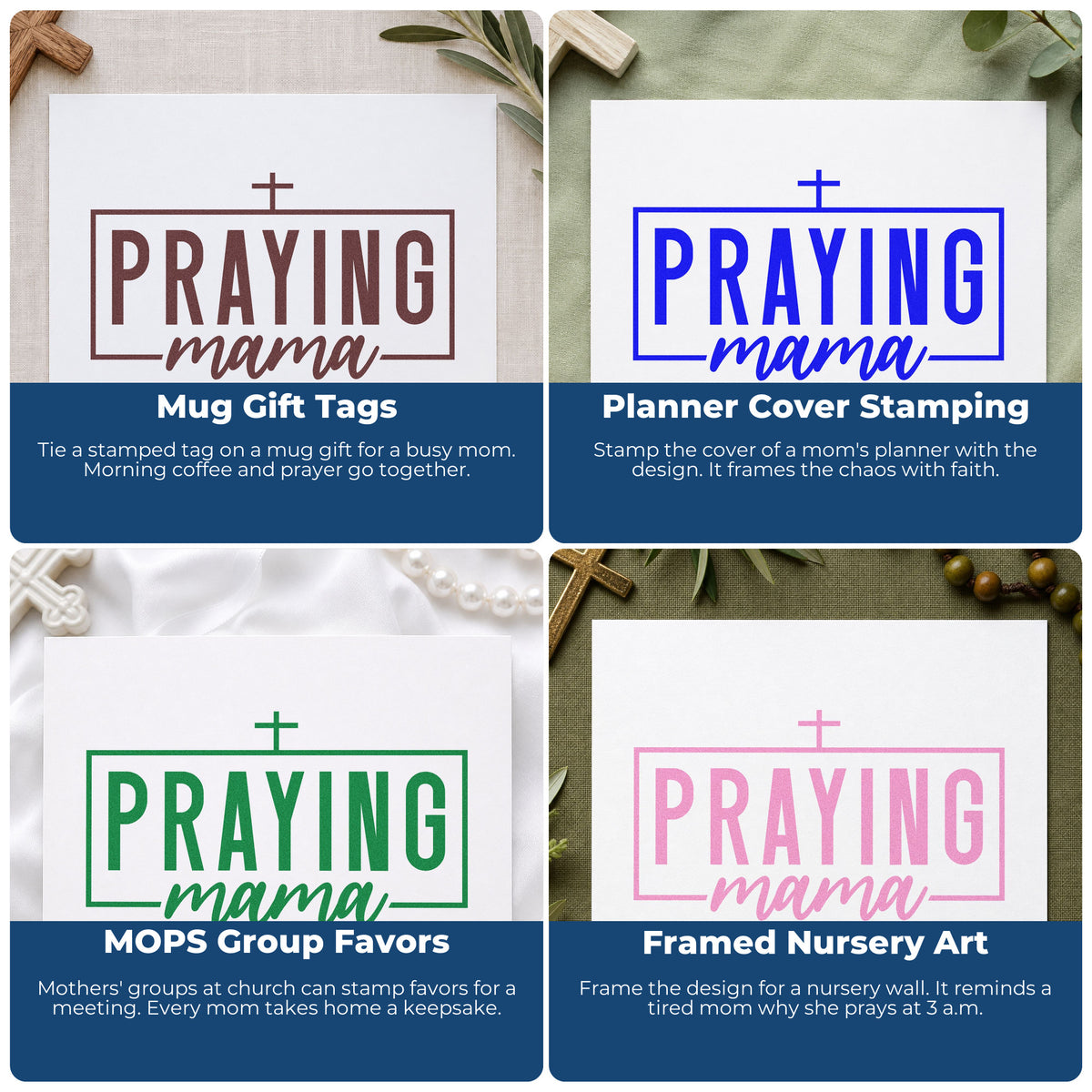 PRAYING
mama

Mug Gift Tags

Tie a stamped tag on a mug gift for a busy mom. Morning coffee and prayer go together.

PRAYING
mama

Planner Cover Stamping

Stamp the cover of a mom's planner with the design. It frames the chaos with faith.

PRAYING
mama

MOPS Group Favors

Mothers' groups at church can stamp favors for a meeting. Every mom takes home a keepsake.

PRAYING
mama

Framed Nursery Art

Frame the design for a nursery wall. It reminds a tired mom why she prays at 3 a.m.