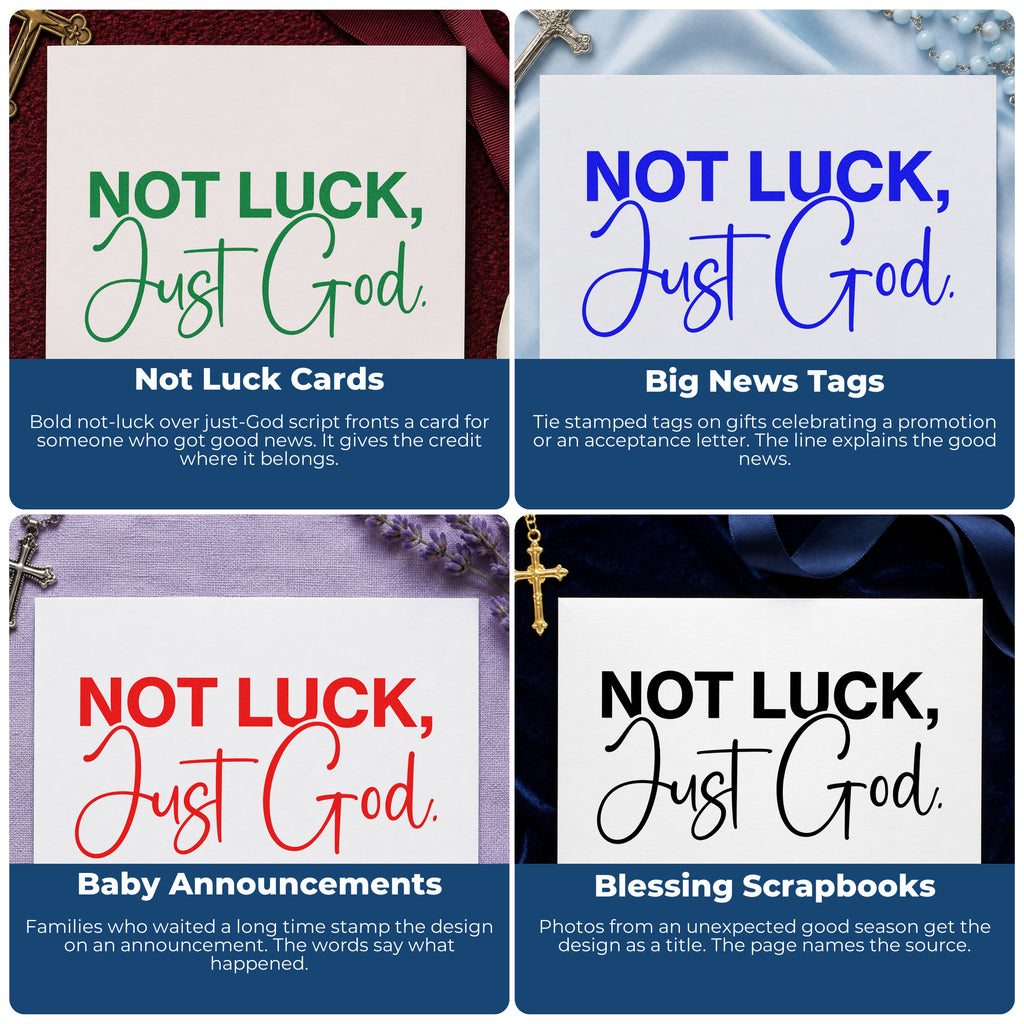 NOT LUCK,
Just God.

Not Luck Cards

Bold not-luck over just-God script fronts a card for someone who got good news. It gives the credit where it belongs.

NOT LUCK,
Just God.

Big News Tags

Tie stamped tags on gifts celebrating a promotion or an acceptance letter. The line explains the good news.

NOT LUCK,
Just God.

Baby Announcements

Families who waited a long time stamp the design on an announcement. The words say what happened.

NOT LUCK,
Just God.

Blessing Scrapbooks

Photos from an unexpected good season get the design as a title. The page names the source.