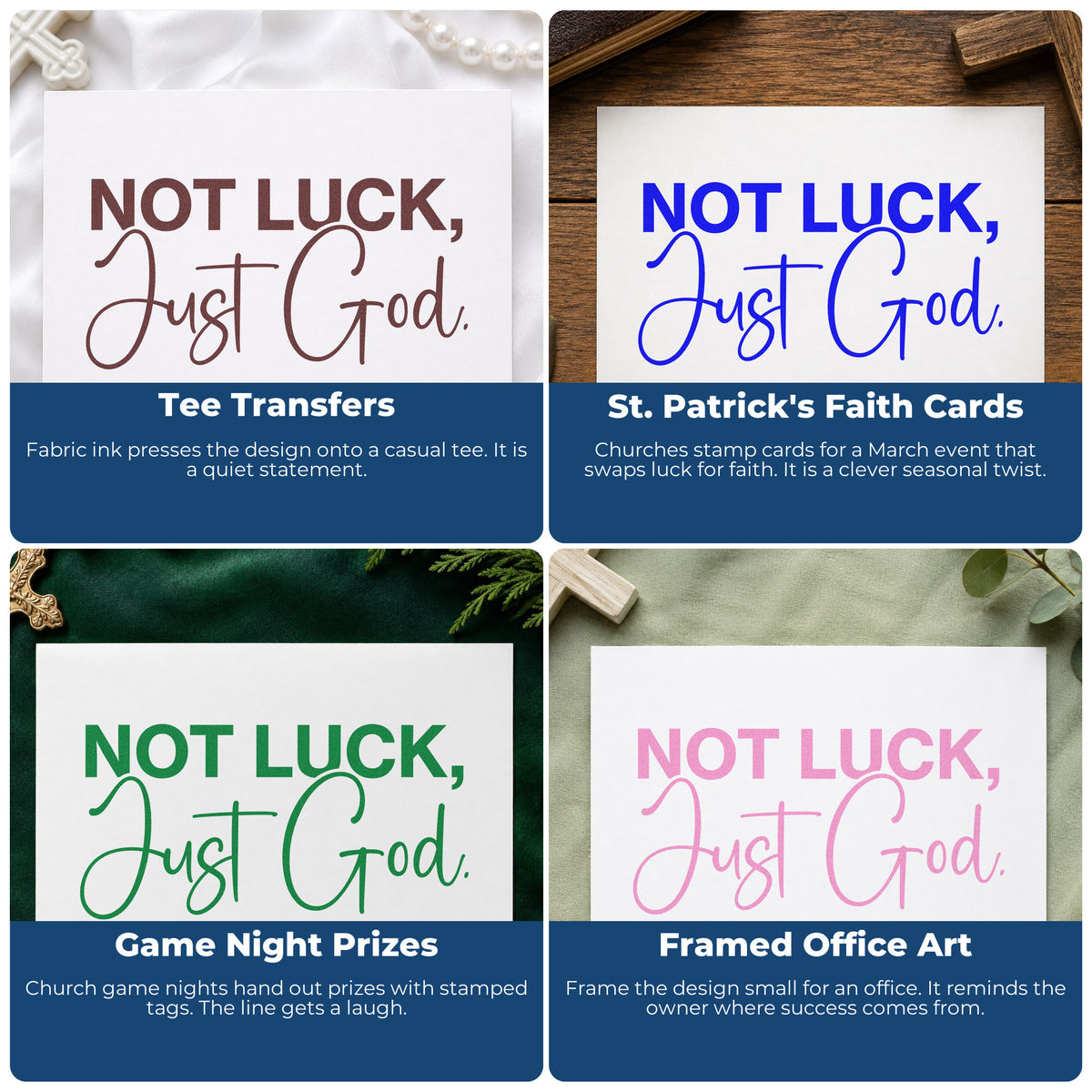 NOT LUCK,
Just God.

Tee Transfers

Fabric ink presses the design onto a casual tee. It is a quiet statement.

NOT LUCK,
Just God.

St. Patrick's Faith Cards

Churches stamp cards for a March event that swaps luck for faith. It is a clever seasonal twist.

NOT LUCK,
Just God.

Game Night Prizes

Church game nights hand out prizes with stamped tags. The line gets a laugh.

NOT LUCK,
Just God.

Framed Office Art

Frame the design small for an office. It reminds the owner where success comes from.