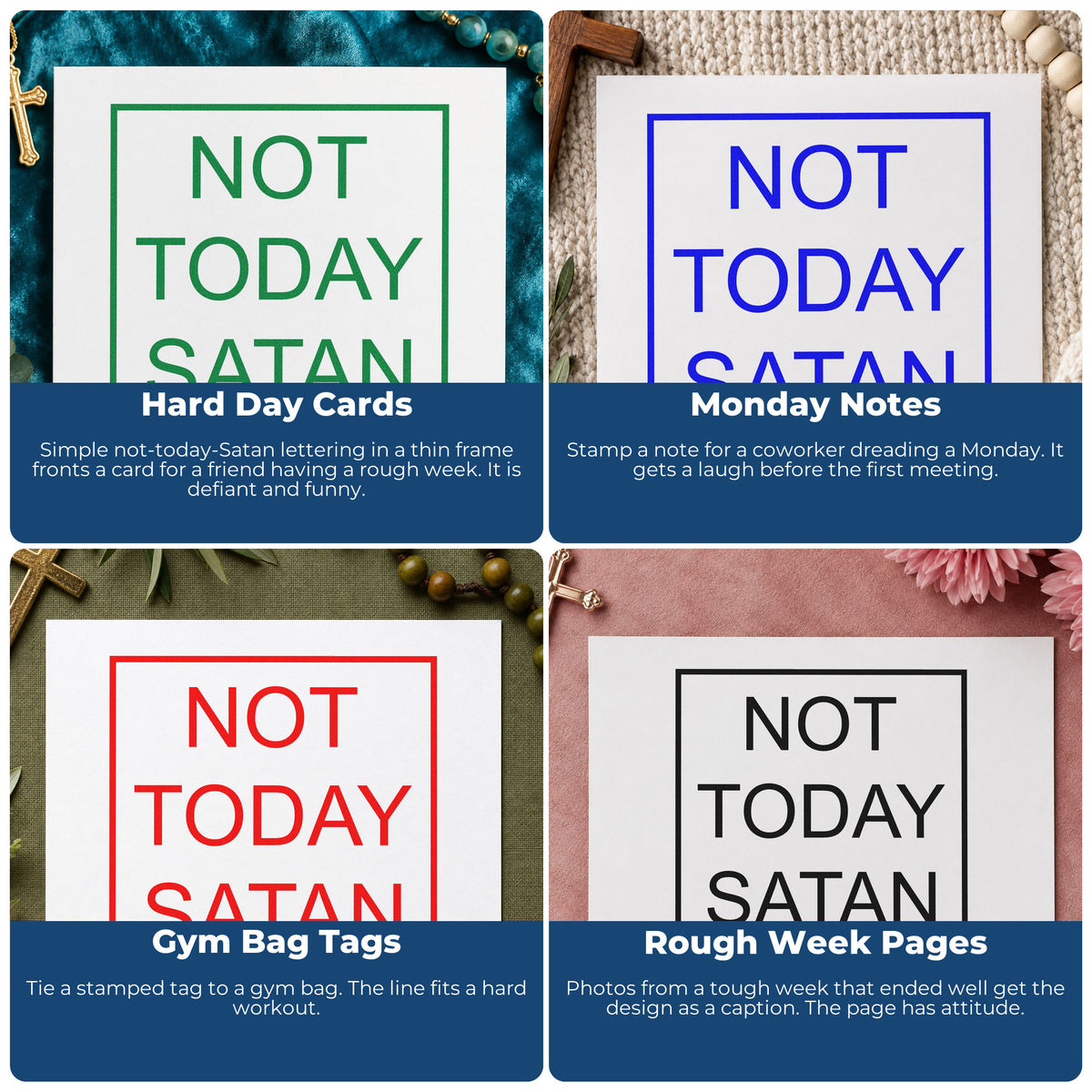 NOT
TODAY
SATAN

Hard Day Cards

Simple not-today-Satan lettering in a thin frame fronts a card for a friend having a rough week. It is defiant and funny.

NOT
TODAY
SATAN

Monday Notes

Stamp a note for a coworker dreading a Monday. It gets a laugh before the first meeting.

NOT
TODAY
SATAN

Gym Bag Tags

Tie a stamped tag to a gym bag. The line fits a hard workout.

NOT
TODAY
SATAN

Rough Week Pages

Photos from a tough week that ended well get the design as a caption. The page has attitude.