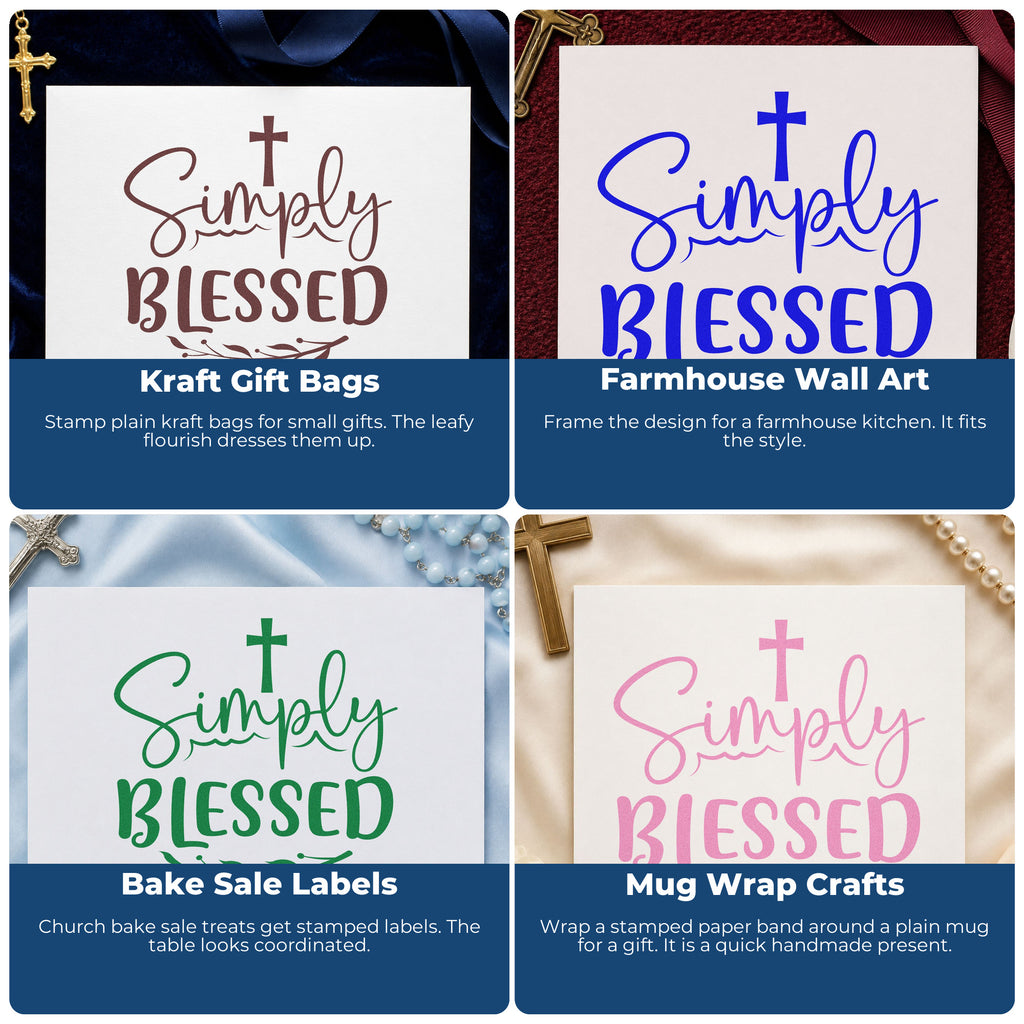 Simply BLESSED

Kraft Gift Bags

Stamp plain kraft bags for small gifts. The leafy flourish dresses them up.

Simply BLESSED

Farmhouse Wall Art

Frame the design for a farmhouse kitchen. It fits the style.

Simply BLESSED

Bake Sale Labels

Church bake sale treats get stamped labels. The table looks coordinated.

Simply BLESSED

Mug Wrap Crafts

Wrap a stamped paper band around a plain mug for a gift. It is a quick handmade present.