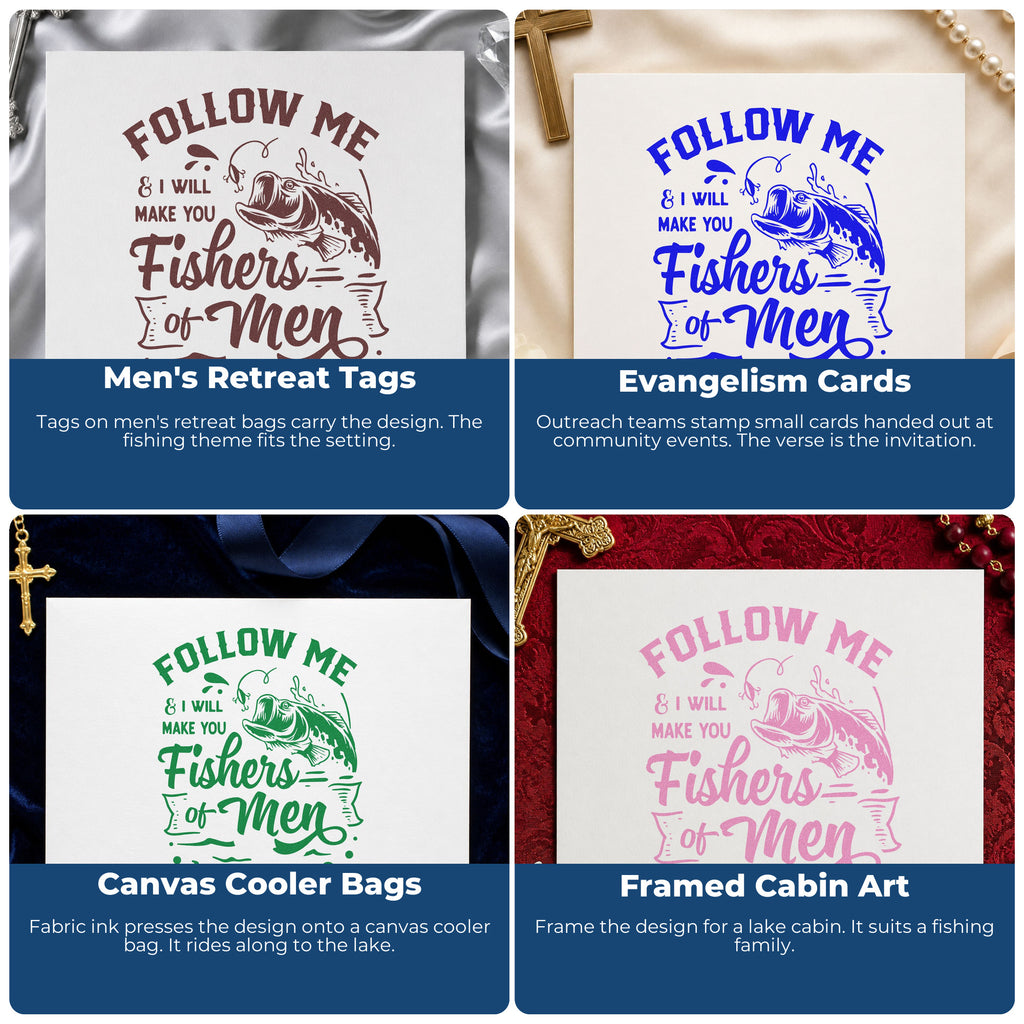 FOLLOW ME
& I WILL
MAKE YOU
Fishers
of Men

Men's Retreat Tags

Tags on men's retreat bags carry the design. The fishing theme fits the setting.

FOLLOW ME
& I WILL
MAKE YOU
Fishers
of Men

Evangelism Cards

Outreach teams stamp small cards handed out at community events. The verse is the invitation.

FOLLOW ME
& I WILL
MAKE YOU
Fishers
of Men

Canvas Cooler Bags

Fabric ink presses the design onto a canvas cooler bag. It rides along to the lake.

FOLLOW ME
& I WILL
MAKE YOU
Fishers
of Men

Framed Cabin Art

Frame the design for a lake cabin. It suits a fishing family.