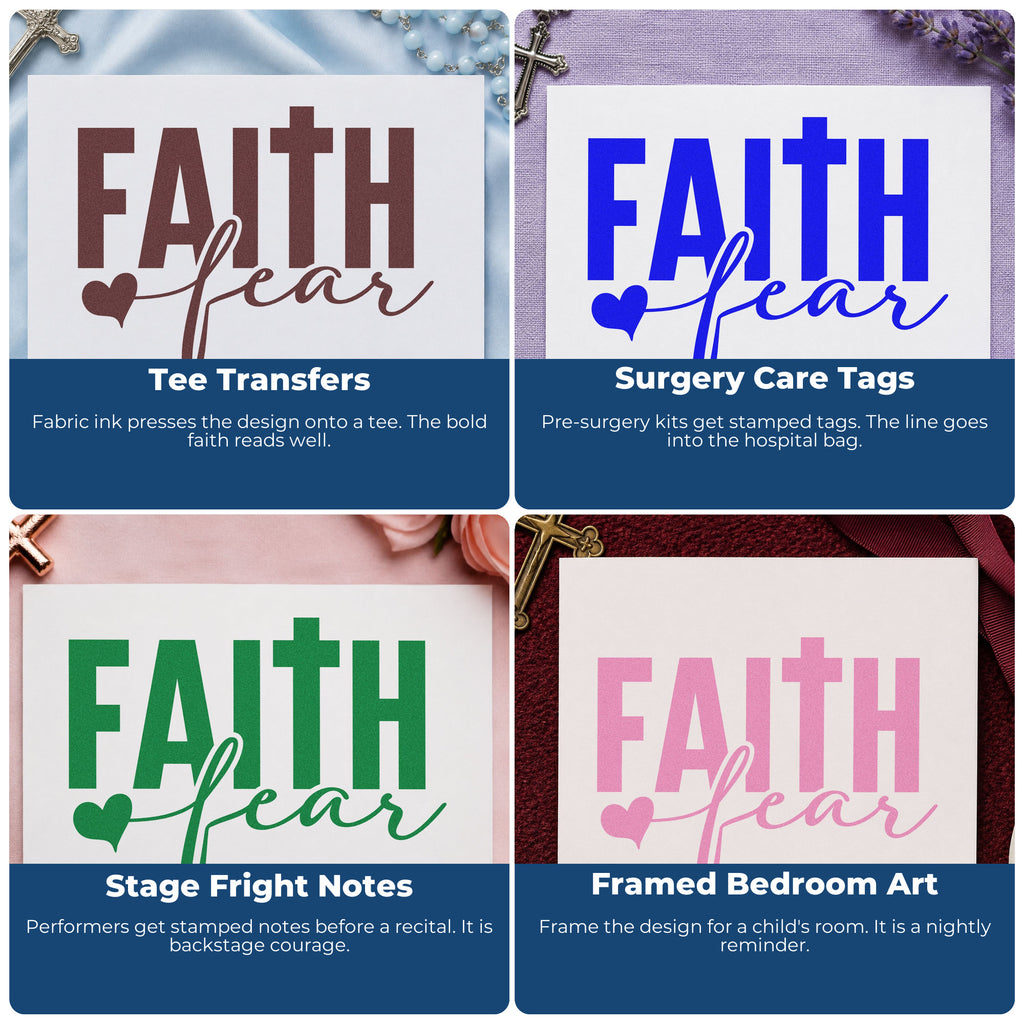 FAITH
fear

Tee Transfers

Fabric ink presses the design onto a tee. The bold faith reads well.

FAITH
fear

Surgery Care Tags

Pre-surgery kits get stamped tags. The line goes into the hospital bag.

FAITH
fear

Stage Fright Notes

Performers get stamped notes before a recital. It is backstage courage.

FAITH
fear

Framed Bedroom Art

Frame the design for a child's room. It is a nightly reminder.