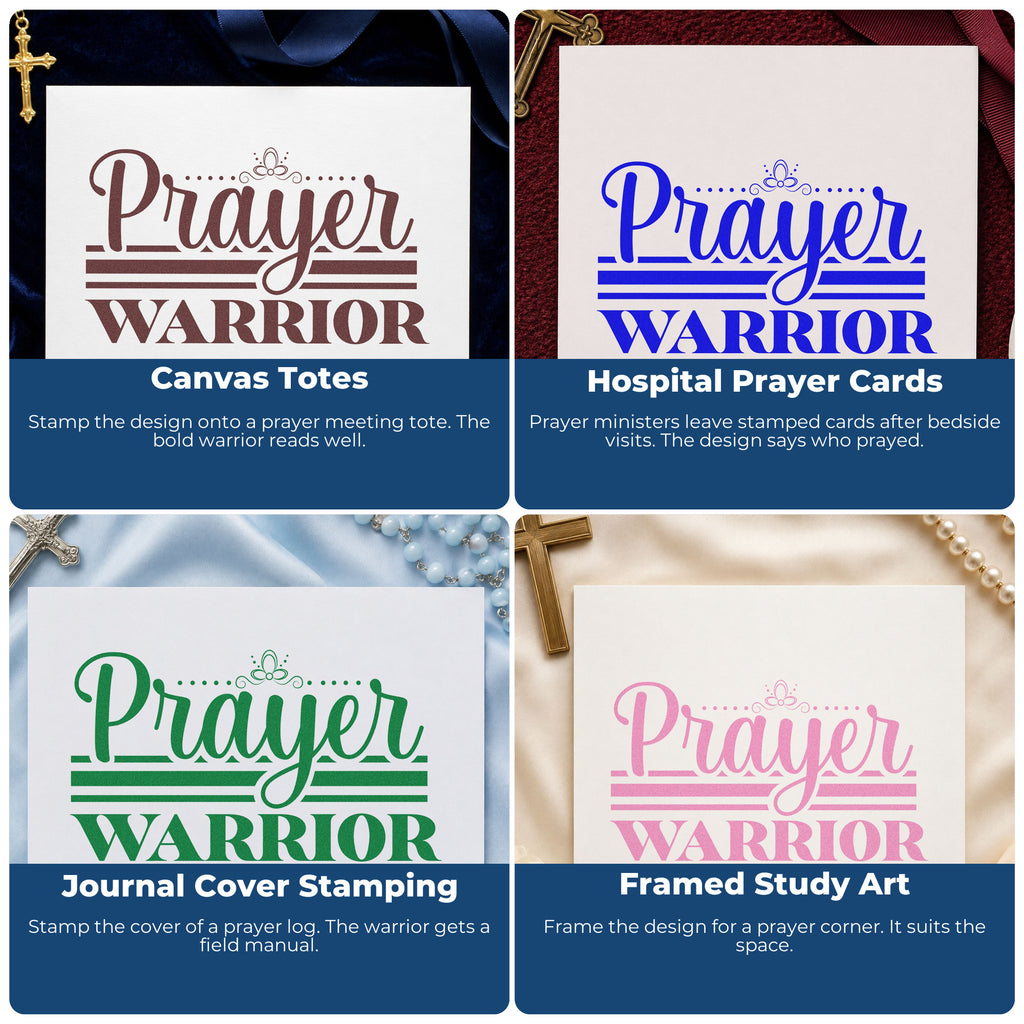 Prayer
WARRIOR

Canvas Totes

Stamp the design onto a prayer meeting tote. The bold warrior reads well.

Prayer
WARRIOR

Hospital Prayer Cards

Prayer ministers leave stamped cards after bedside visits. The design says who prayed.

Prayer
WARRIOR

Journal Cover Stamping

Stamp the cover of a prayer log. The warrior gets a field manual.

Prayer
WARRIOR

Framed Study Art

Frame the design for a prayer corner. It suits the space.