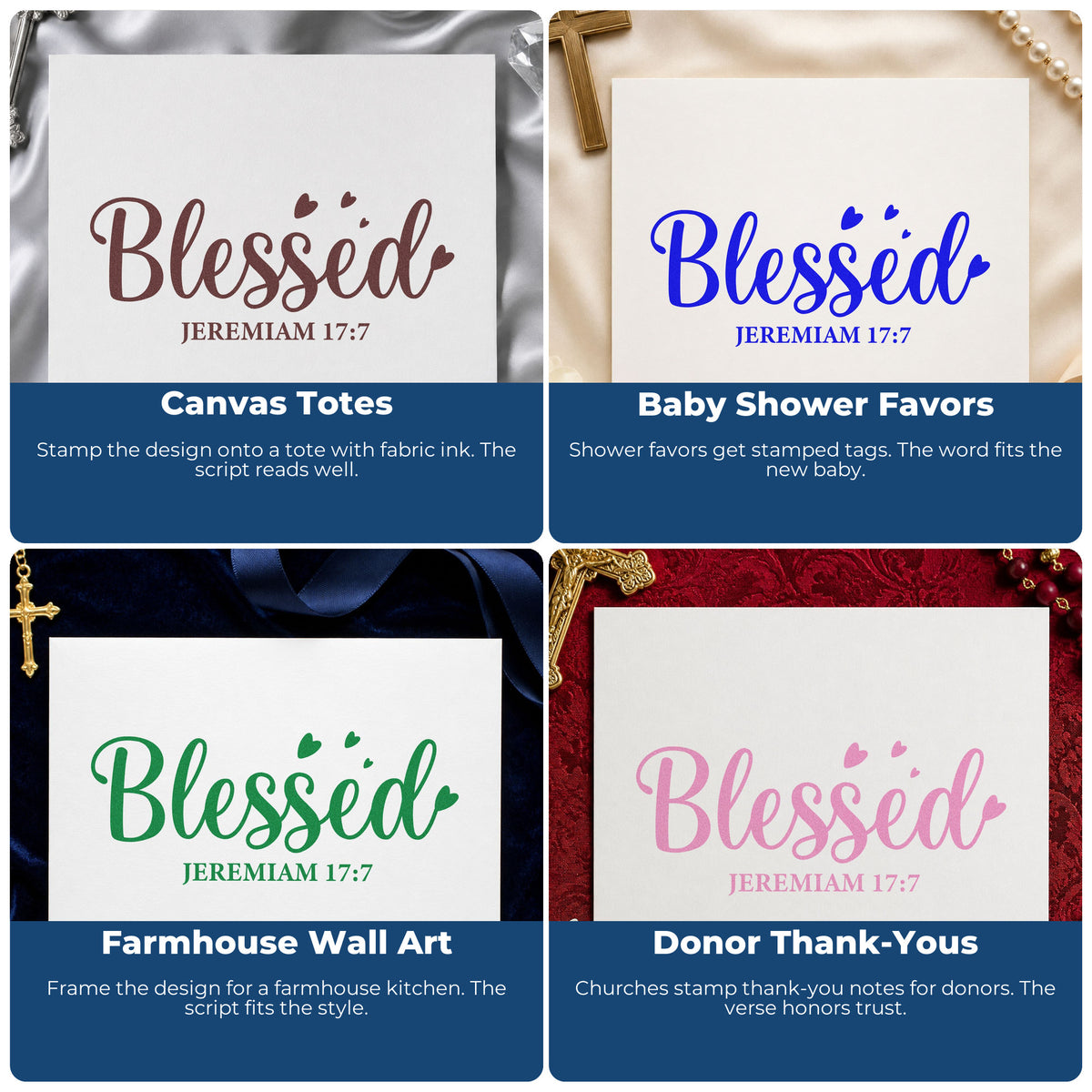 Blessed
JEREMIAM 17:7

Canvas Totes

Stamp the design onto a tote with fabric ink. The script reads well.

Blessed
JEREMIAM 17:7

Baby Shower Favors

Shower favors get stamped tags. The word fits the new baby.

Blessed
JEREMIAM 17:7

Farmhouse Wall Art

Frame the design for a farmhouse kitchen. The script fits the style.

Blessed
JEREMIAM 17:7

Donor Thank-Yous

Churches stamp thank-you notes for donors. The verse honors trust.