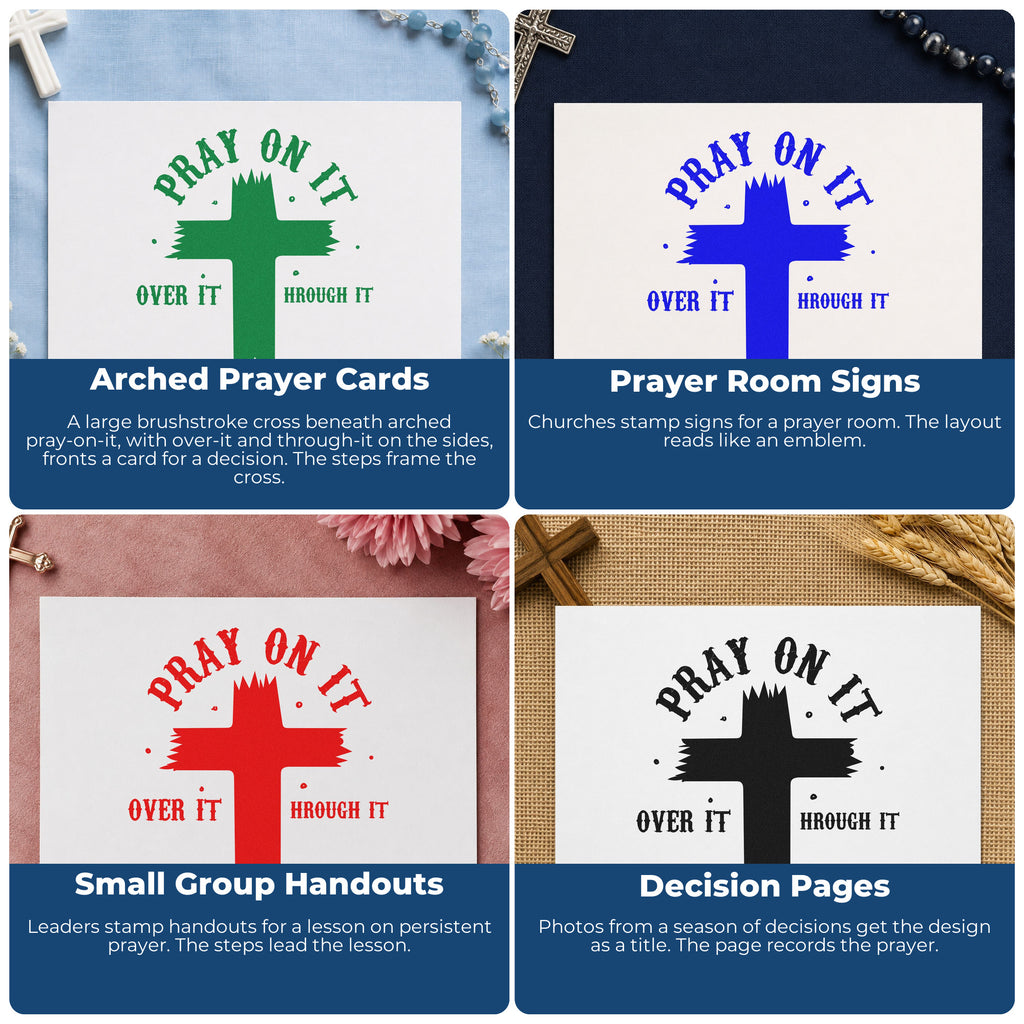 PRAY ON IT

OVER IT

HROUGH IT

Arched Prayer Cards

A large brushstroke cross beneath arched pray-on-it, with over-it and through-it on the sides, fronts a card for a decision. The steps frame the cross.

PRAY ON IT

OVER IT

HROUGH IT

Prayer Room Signs

Churches stamp signs for a prayer room. The layout reads like an emblem.

PRAY ON IT

OVER IT

HROUGH IT

Small Group Handouts

Leaders stamp handouts for a lesson on persistent prayer. The steps lead the lesson.

PRAY ON IT

OVER IT

HROUGH IT

Decision Pages

Photos from a season of decisions get the design as a title. The page records the prayer.