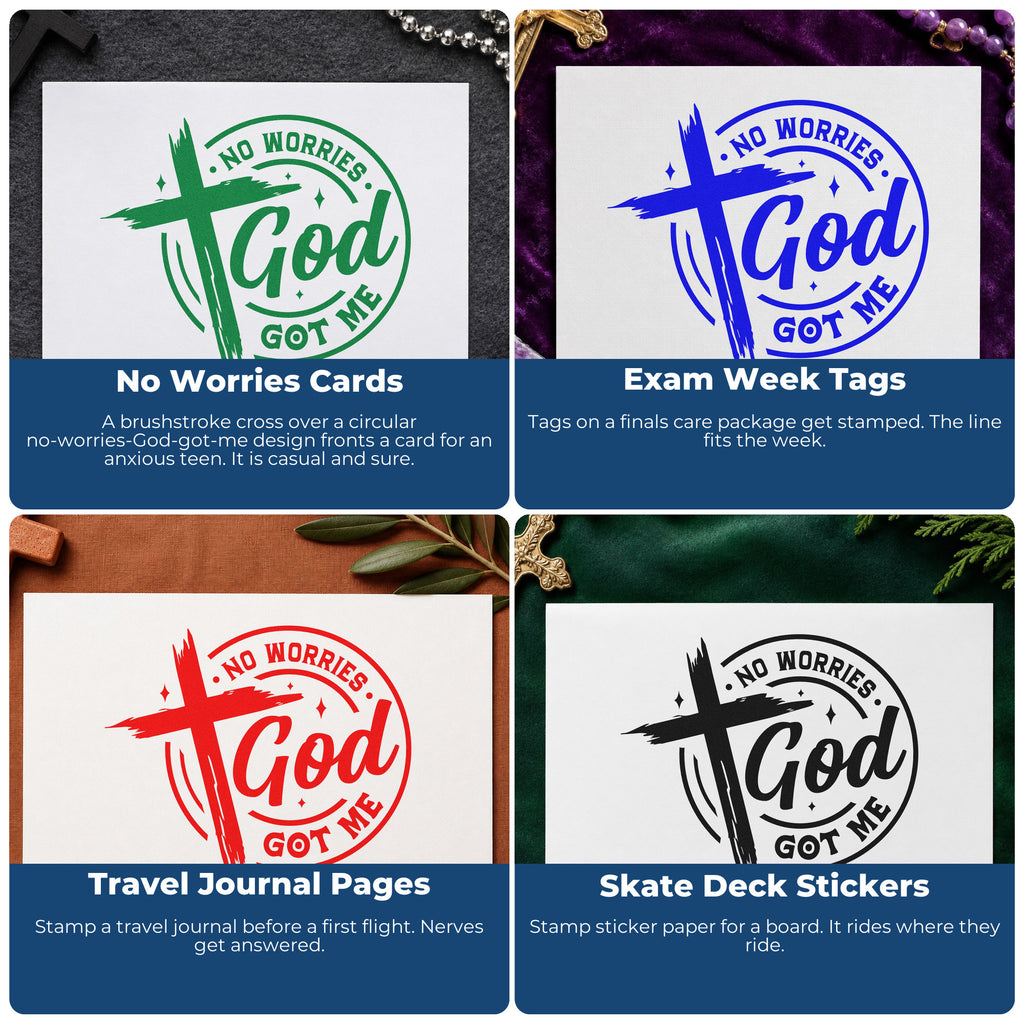 NO WORRIES
God
GOT ME

No Worries Cards

A brushstroke cross over a circular no-worries-God-got-me design fronts a card for an anxious teen. It is casual and sure.

NO WORRIES
God
GOT ME

Exam Week Tags

Tags on a finals care package get stamped. The line fits the week.

NO WORRIES
God
GOT ME

Travel Journal Pages

Stamp a travel journal before a first flight. Nerves get answered.

NO WORRIES
God
GOT ME

Skate Deck Stickers

Stamp sticker paper for a board. It rides where they ride.