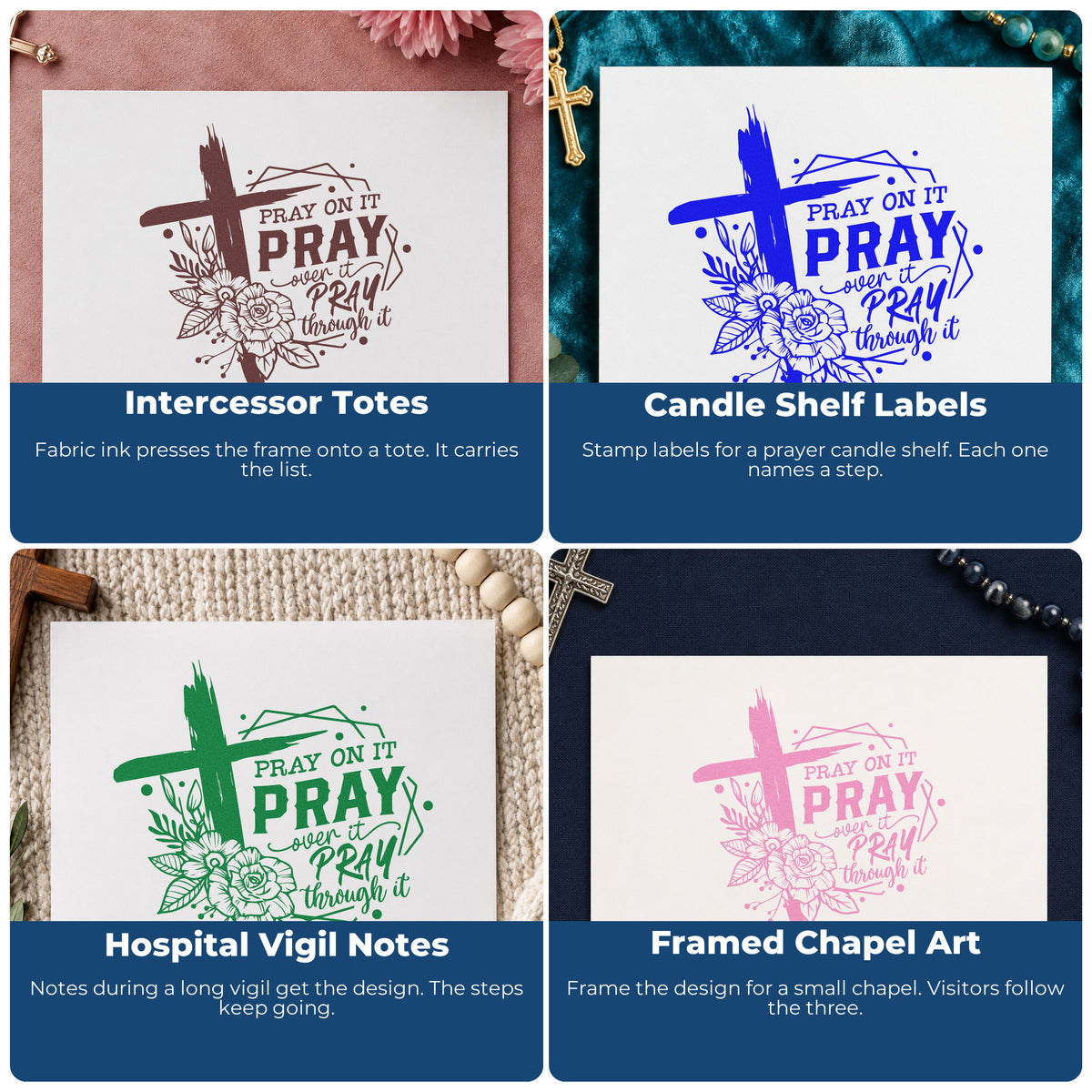 PRAY ON IT
PRAY
over it
PRAY
through it

Intercessor Totes

Fabric ink presses the frame onto a tote. It carries the list.

PRAY ON IT
PRAY
over it
PRAY
through it

Candle Shelf Labels

Stamp labels for a prayer candle shelf. Each one names a step.

PRAY ON IT
PRAY
over it
PRAY
through it

Hospital Vigil Notes

Notes during a long vigil get the design. The steps keep going.

PRAY ON IT
PRAY
over it
PRAY
through it

Framed Chapel Art

Frame the design for a small chapel. Visitors follow the three.