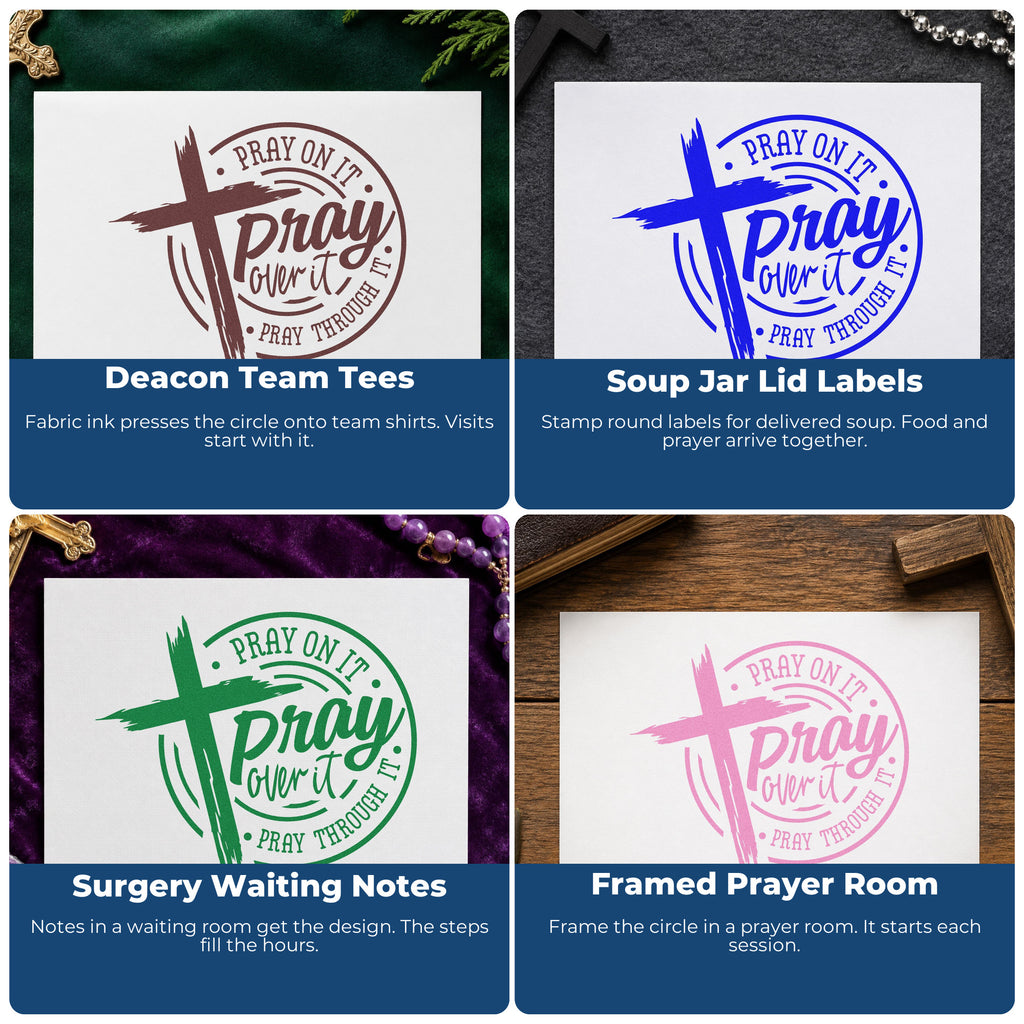 PRAY ON IT
Pray
over it
PRAY THROUGH IT

Deacon Team Tees

Fabric ink presses the circle onto team shirts. Visits start with it.

PRAY ON IT
Pray
over it
PRAY THROUGH IT

Soup Jar Lid Labels

Stamp round labels for delivered soup. Food and prayer arrive together.

PRAY ON IT
Pray
over it
PRAY THROUGH IT

Surgery Waiting Notes

Notes in a waiting room get the design. The steps fill the hours.

PRAY ON IT
Pray
over it
PRAY THROUGH IT

Framed Prayer Room

Frame the circle in a prayer room. It starts each session.