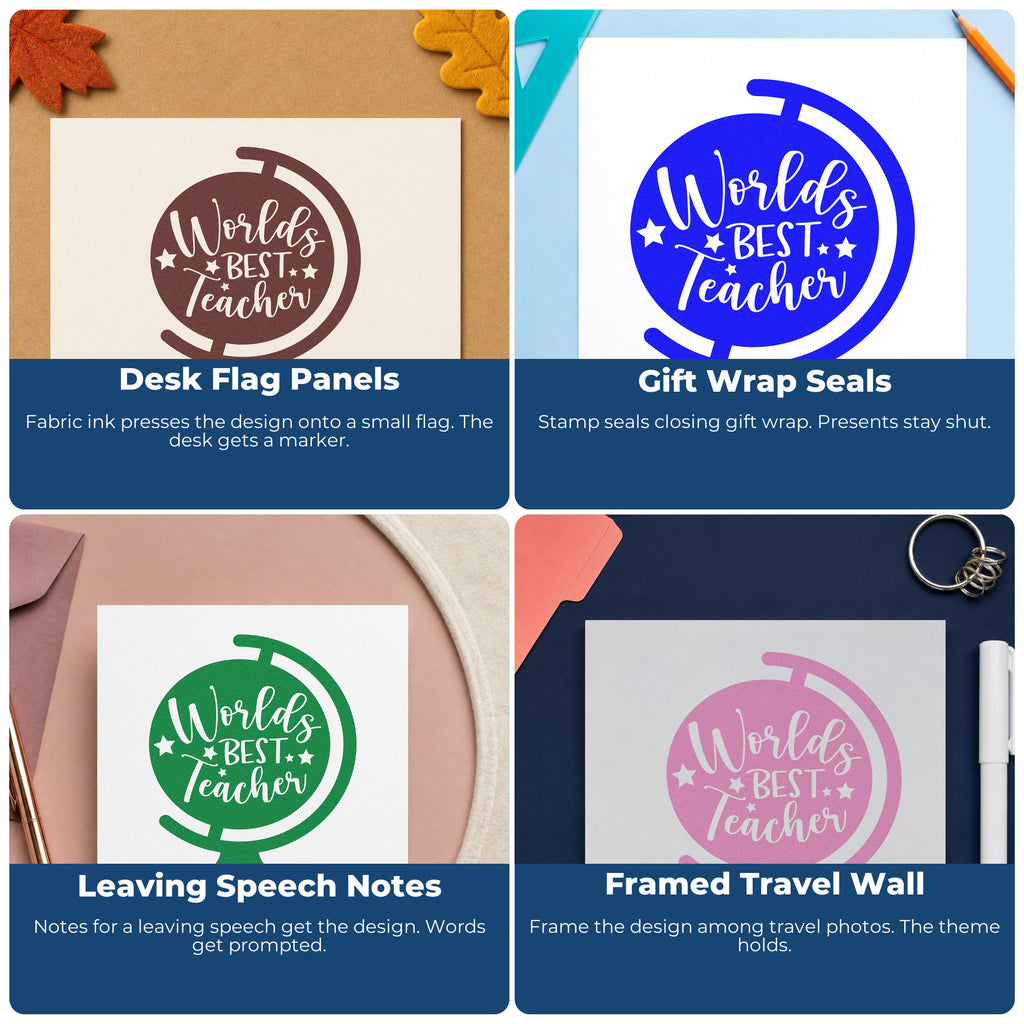 Worlds BEST Teacher

Desk Flag Panels

Fabric ink presses the design onto a small flag. The desk gets a marker.

Worlds BEST Teacher

Gift Wrap Seals

Stamp seals closing gift wrap. Presents stay shut.

Worlds BEST Teacher

Leaving Speech Notes

Notes for a leaving speech get the design. Words get prompted.

Worlds BEST Teacher

Framed Travel Wall

Frame the design among travel photos. The theme holds.