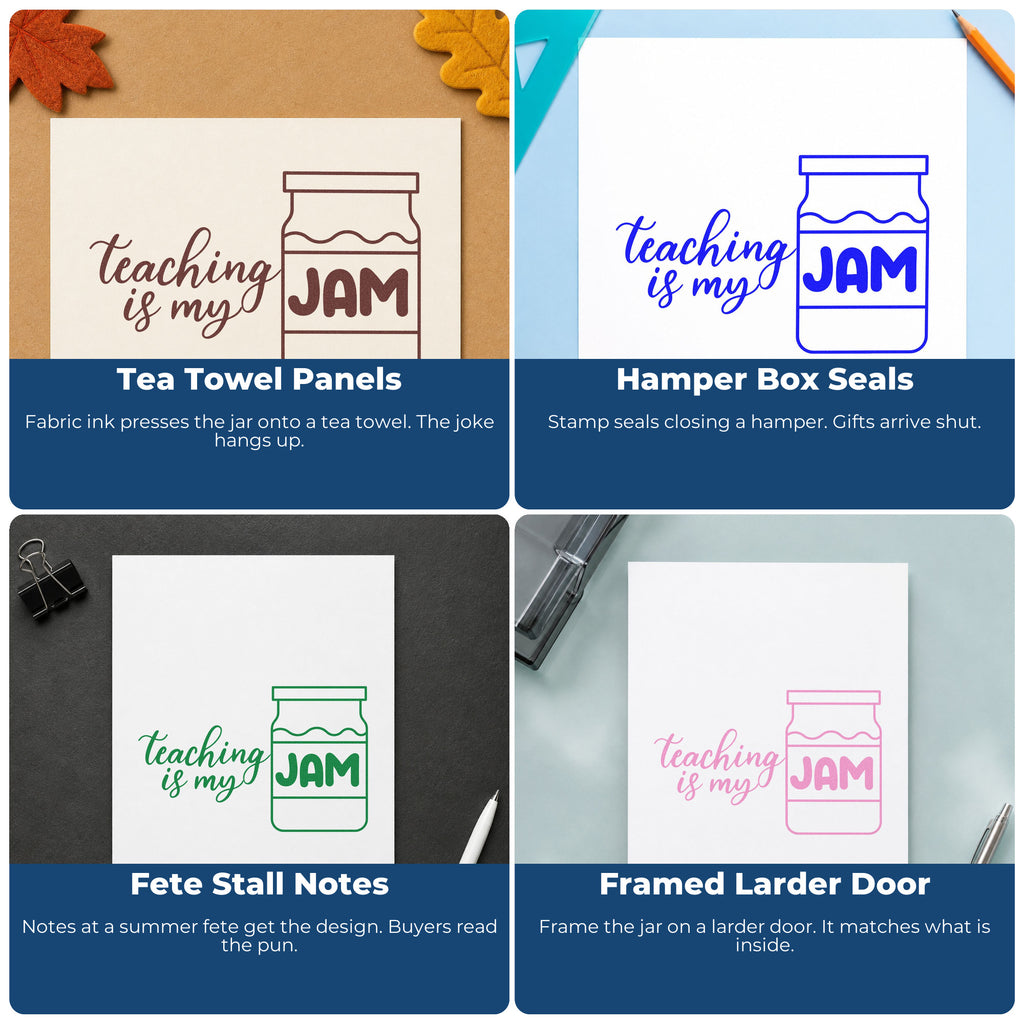 teaching is my JAM

Tea Towel Panels

Fabric ink presses the jar onto a tea towel. The joke hangs up.

teaching is my JAM

Hamper Box Seals

Stamp seals closing a hamper. Gifts arrive shut.

teaching is my JAM

Fete Stall Notes

Notes at a summer fete get the design. Buyers read the pun.

teaching is my JAM

Framed Larder Door

Frame the jar on a larder door. It matches what is inside.