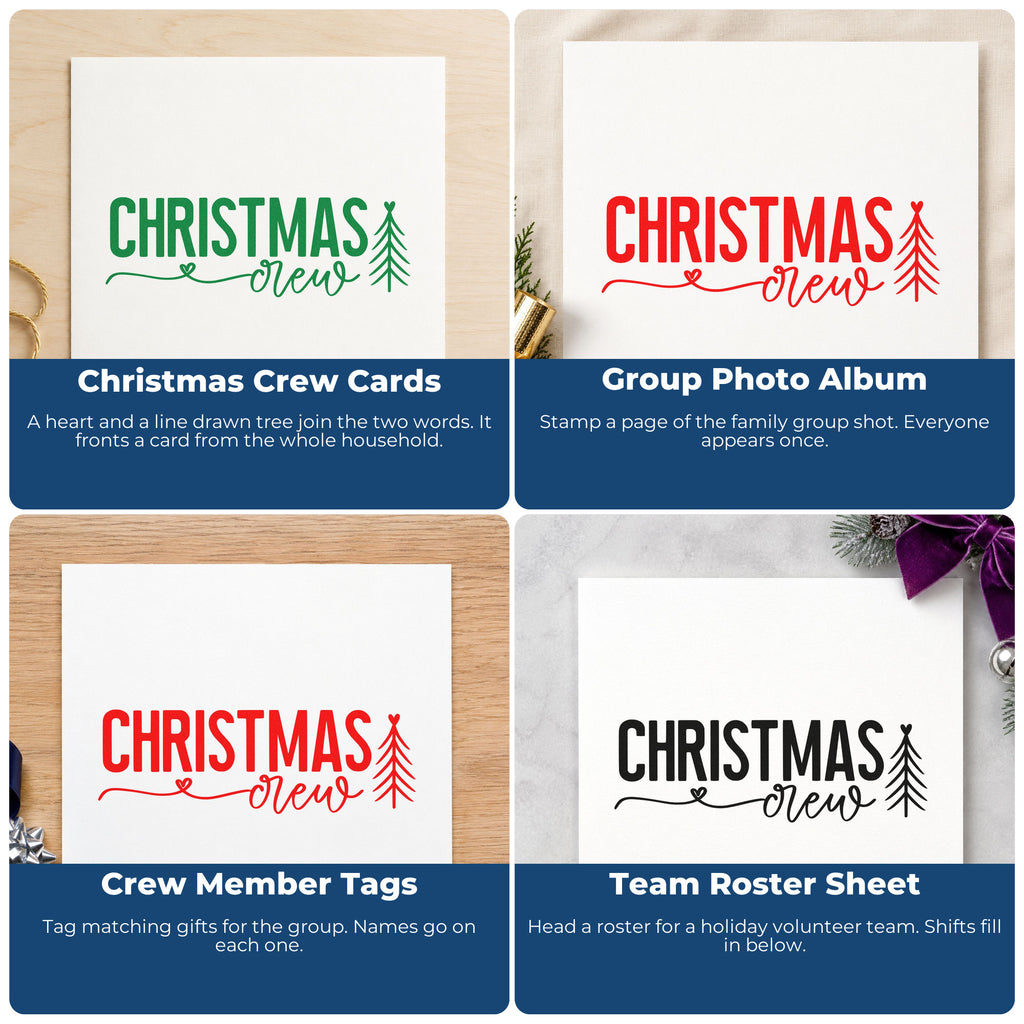 CHRISTMAS
crew

Christmas Crew Cards

A heart and a line drawn tree join the two words. It fronts a card from the whole household.

CHRISTMAS
crew

Group Photo Album

Stamp a page of the family group shot. Everyone appears once.

CHRISTMAS
crew

Crew Member Tags

Tag matching gifts for the group. Names go on each one.

CHRISTMAS
crew

Team Roster Sheet

Head a roster for a holiday volunteer team. Shifts fill in below.