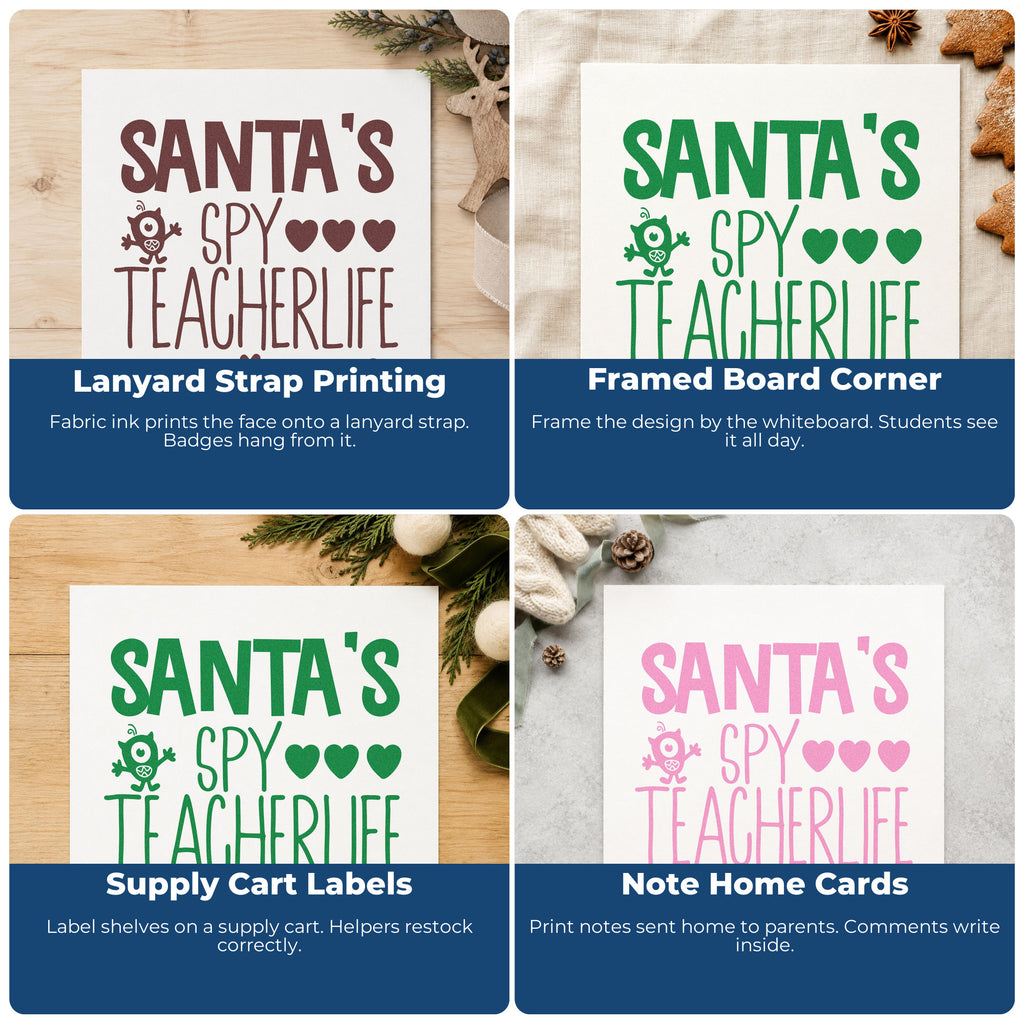 SANTA'S
SPY
TEACHERLIFE

Lanyard Strap Printing

Fabric ink prints the face onto a lanyard strap. Badges hang from it.

SANTA'S
SPY
TEACHERLIFE

Framed Board Corner

Frame the design by the whiteboard. Students see it all day.

SANTA'S
SPY
TEACHERLIFE

Supply Cart Labels

Label shelves on a supply cart. Helpers restock correctly.

SANTA'S
SPY
TEACHERLIFE

Note Home Cards

Print notes sent home to parents. Comments write inside.