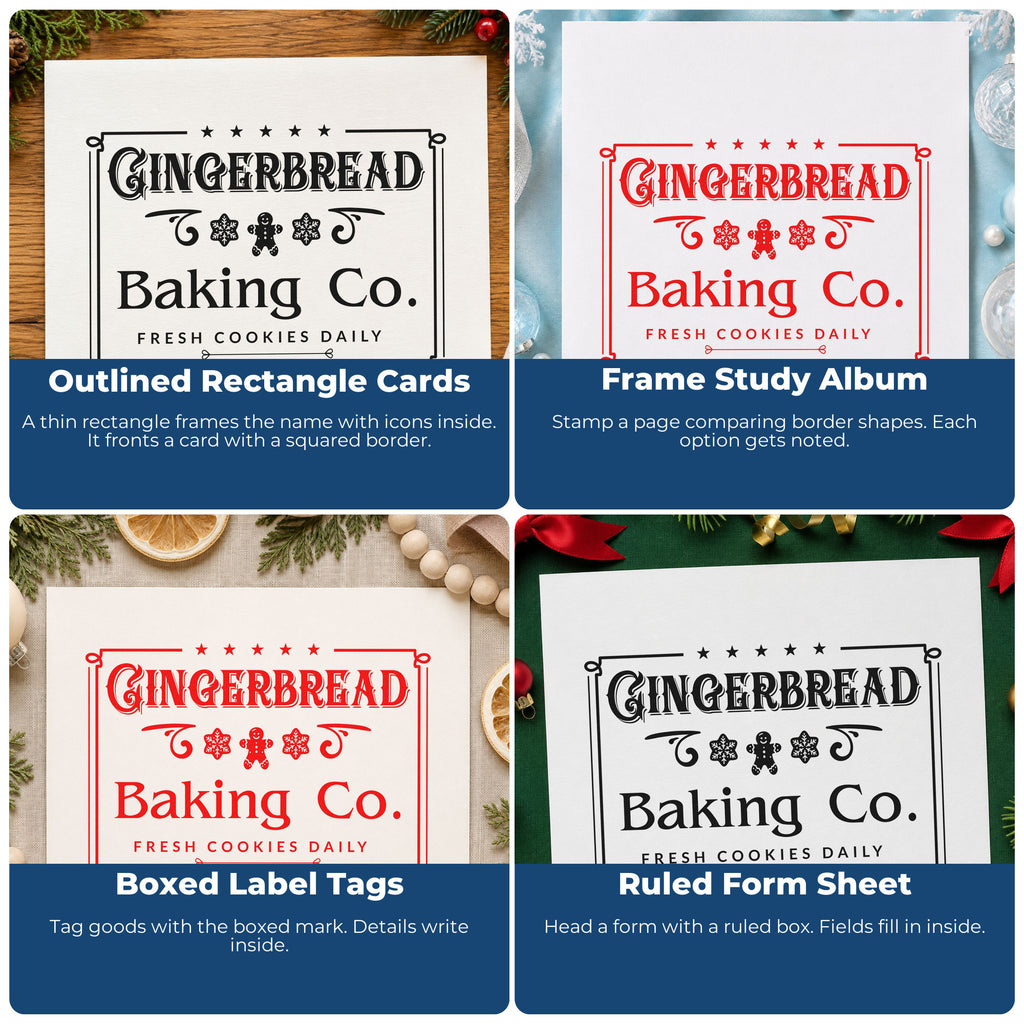 GINGERBREAD

Baking Co.

FRESH COOKIES DAILY

Outlined Rectangle Cards

A thin rectangle frames the name with icons inside. It fronts a card with a squared border.

GINGERBREAD

Baking Co.

FRESH COOKIES DAILY

Frame Study Album

Stamp a page comparing border shapes. Each option gets noted.

GINGERBREAD

Baking Co.

FRESH COOKIES DAILY

Boxed Label Tags

Tag goods with the boxed mark. Details write inside.

GINGERBREAD

Baking Co.

FRESH COOKIES DAILY

Ruled Form Sheet

Head a form with a ruled box. Fields fill in inside.