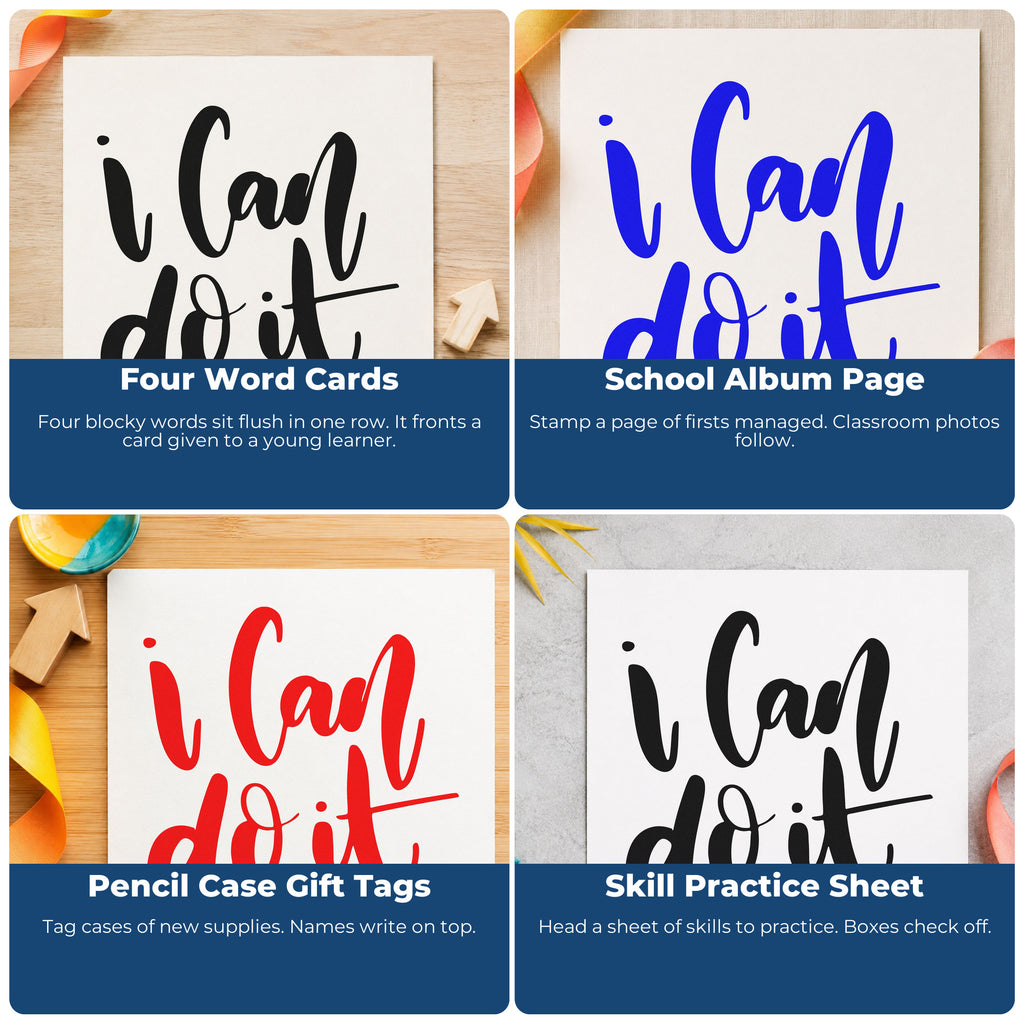 i Can do it

Four Word Cards

Four blocky words sit flush in one row. It fronts a card given to a young learner.

i Can do it

School Album Page

Stamp a page of firsts managed. Classroom photos follow.

i Can do it

Pencil Case Gift Tags

Tag cases of new supplies. Names write on top.

i Can do it

Skill Practice Sheet

Head a sheet of skills to practice. Boxes check off.