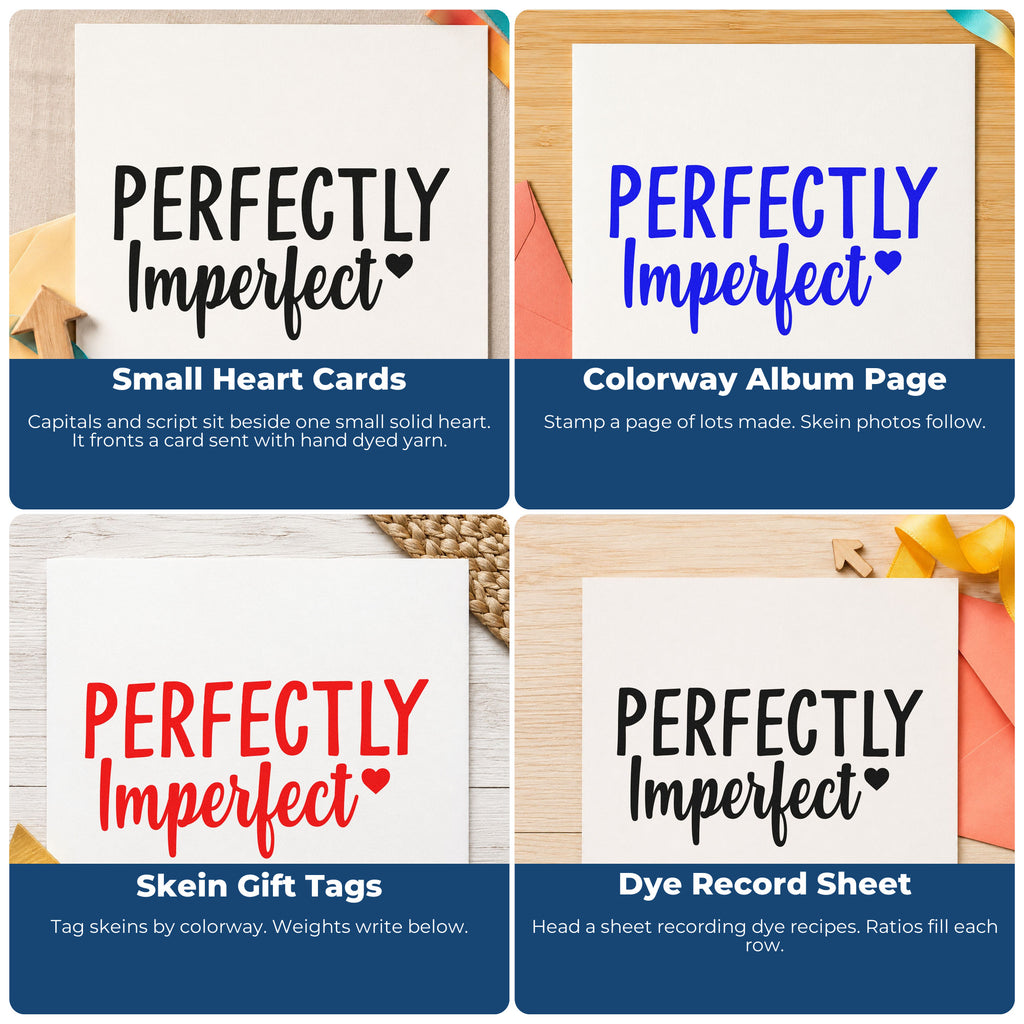 PERFECTLY
Imperfect

Small Heart Cards

Capitals and script sit beside one small solid heart. It fronts a card sent with hand dyed yarn.

PERFECTLY
Imperfect

Colorway Album Page

Stamp a page of lots made. Skein photos follow.

PERFECTLY
Imperfect

Skein Gift Tags

Tag skeins by colorway. Weights write below.

PERFECTLY
Imperfect

Dye Record Sheet

Head a sheet recording dye recipes. Ratios fill each row.