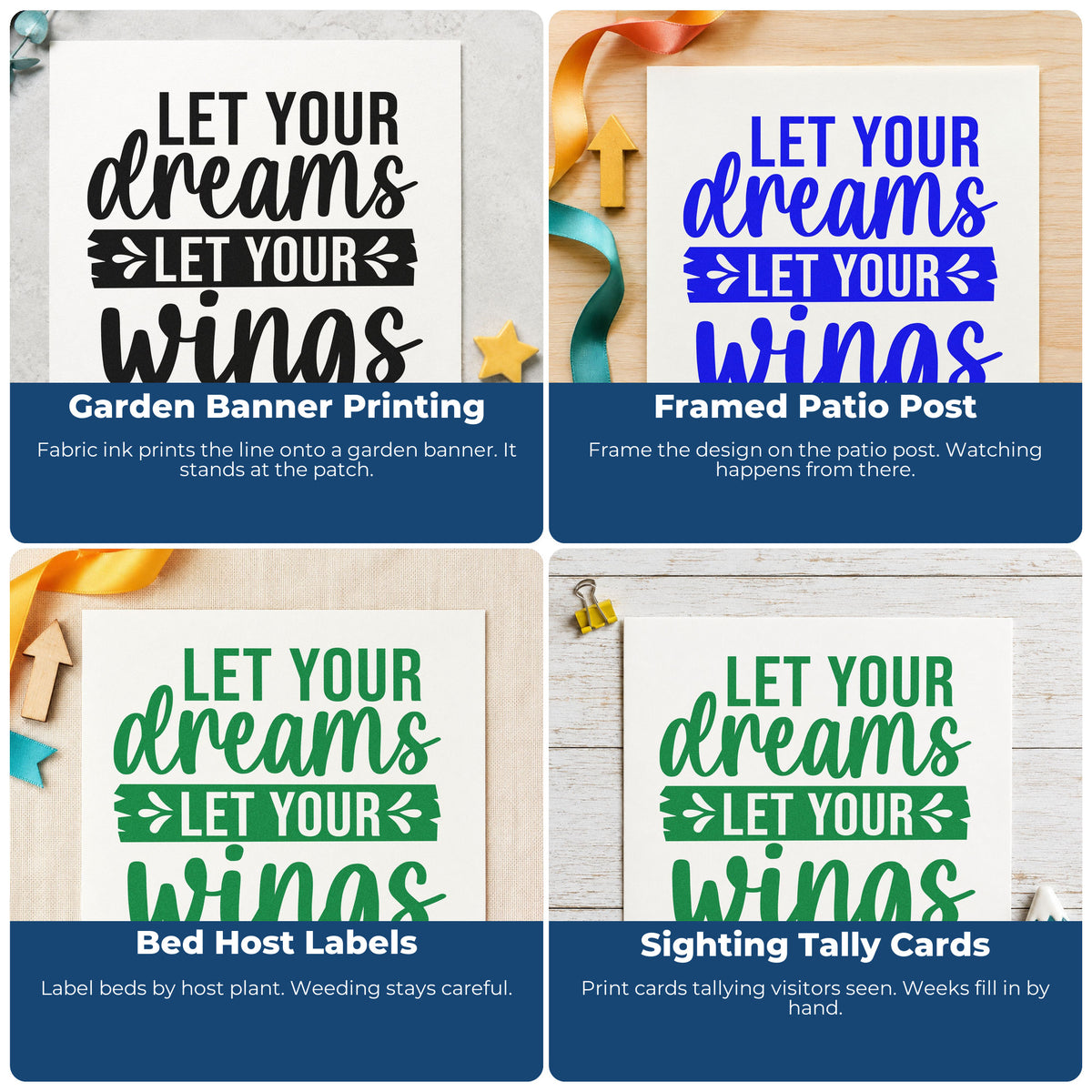 LET YOUR
dreams
LET YOUR
wings

Garden Banner Printing

Fabric ink prints the line onto a garden banner. It stands at the patch.

LET YOUR
dreams
LET YOUR
wings

Framed Patio Post

Frame the design on the patio post. Watching happens from there.

LET YOUR
dreams
LET YOUR
wings

Bed Host Labels

Label beds by host plant. Weeding stays careful.

LET YOUR
dreams
LET YOUR
wings

Sighting Tally Cards

Print cards tallying visitors seen. Weeks fill in by hand.