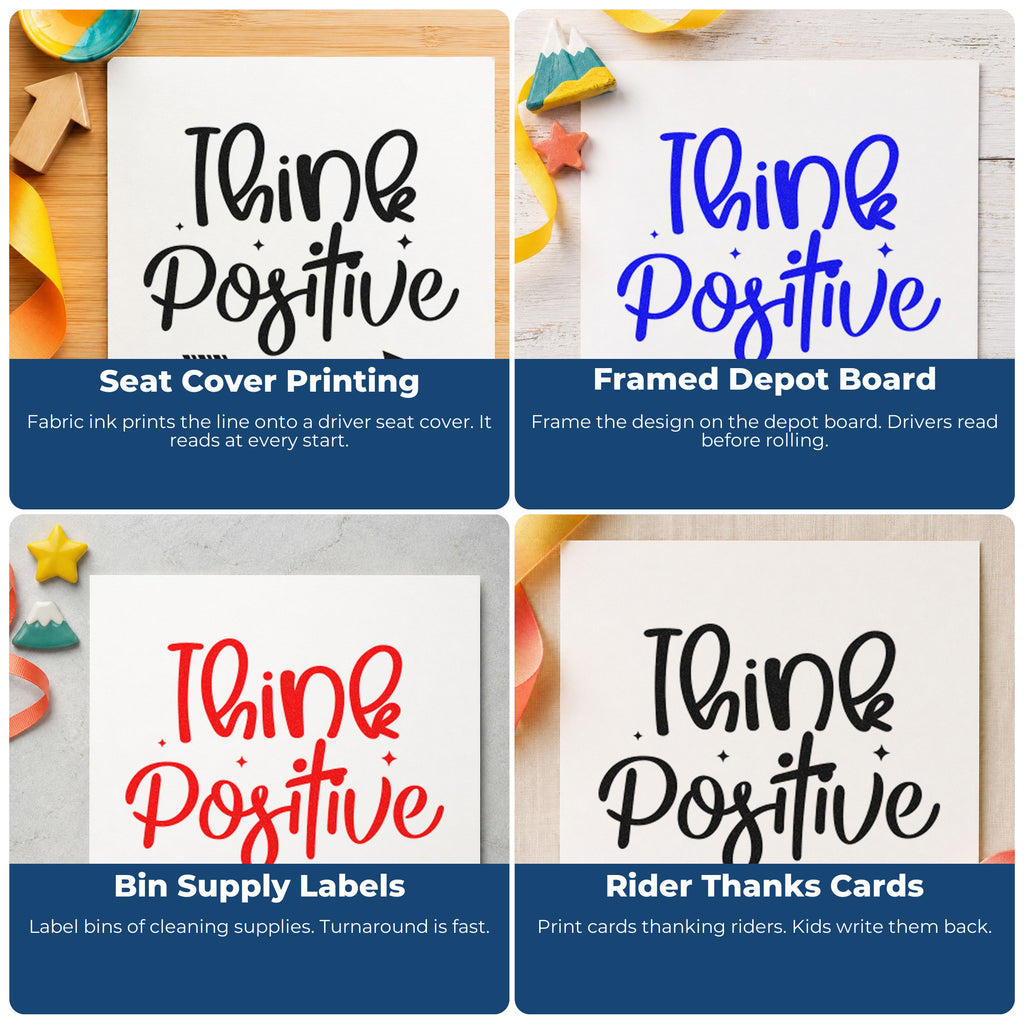 Think Positive

Seat Cover Printing

Fabric ink prints the line onto a driver seat cover. It reads at every start.

Think Positive

Framed Depot Board

Frame the design on the depot board. Drivers read before rolling.

Think Positive

Bin Supply Labels

Label bins of cleaning supplies. Turnaround is fast.

Think Positive

Rider Thanks Cards

Print cards thanking riders. Kids write them back.