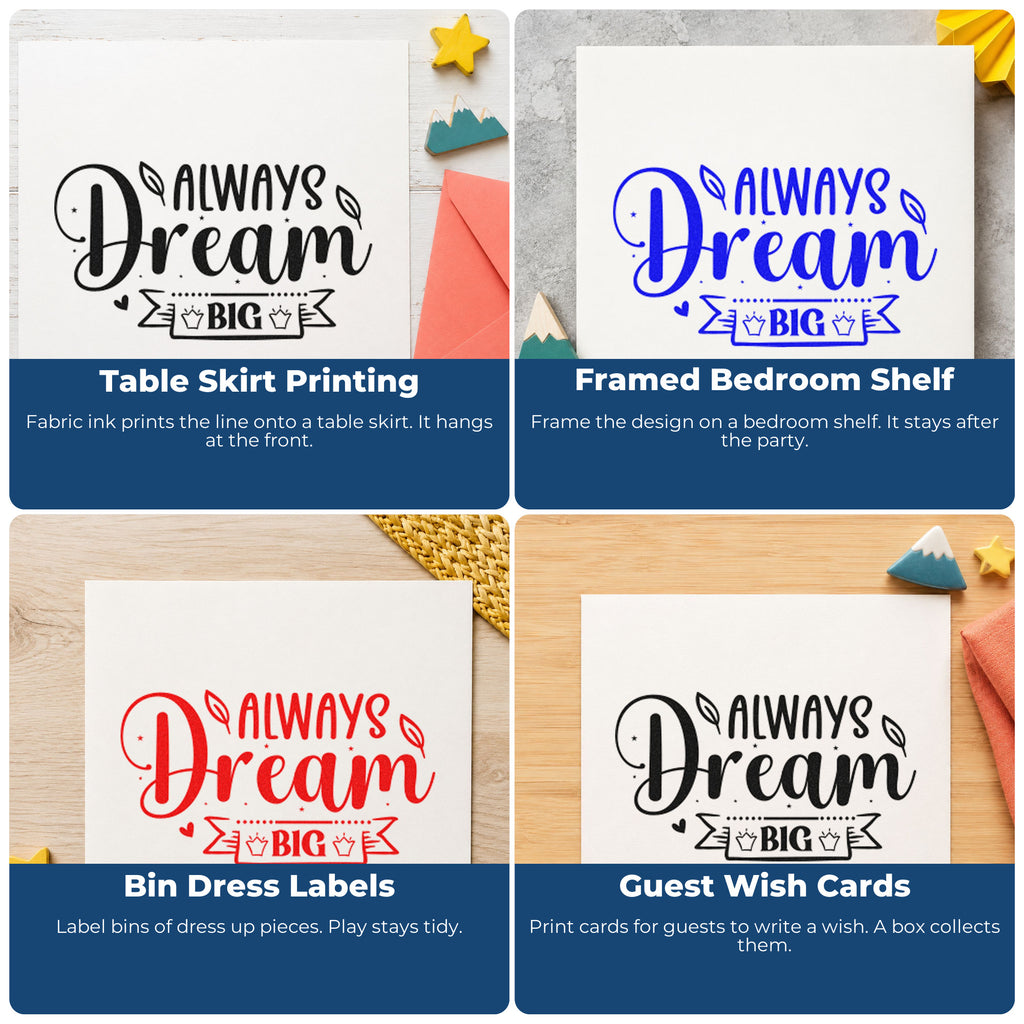 ALWAYS
Dream
BIG

Table Skirt Printing

Fabric ink prints the line onto a table skirt. It hangs at the front.

ALWAYS
Dream
BIG

Framed Bedroom Shelf

Frame the design on a bedroom shelf. It stays after the party.

ALWAYS
Dream
BIG

Bin Dress Labels

Label bins of dress up pieces. Play stays tidy.

ALWAYS
Dream
BIG

Guest Wish Cards

Print cards for guests to write a wish. A box collects them.